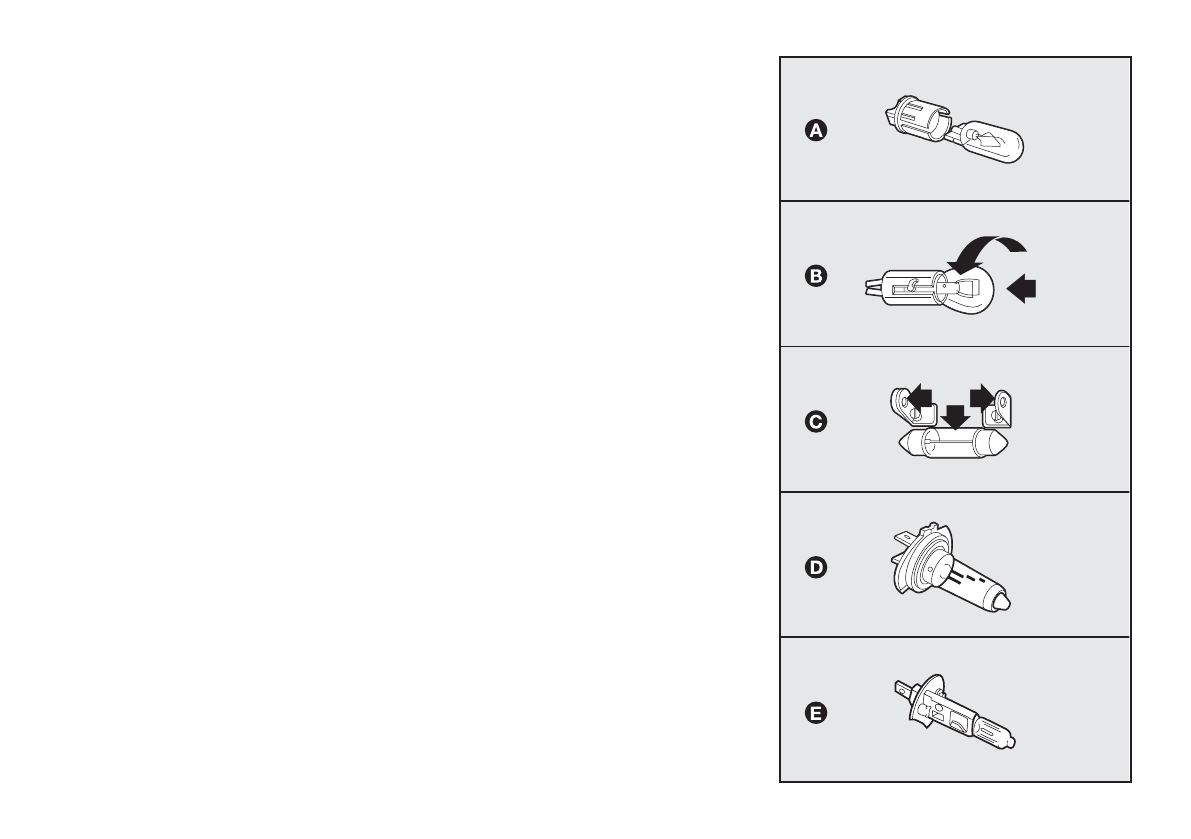 A

B

C

D

E