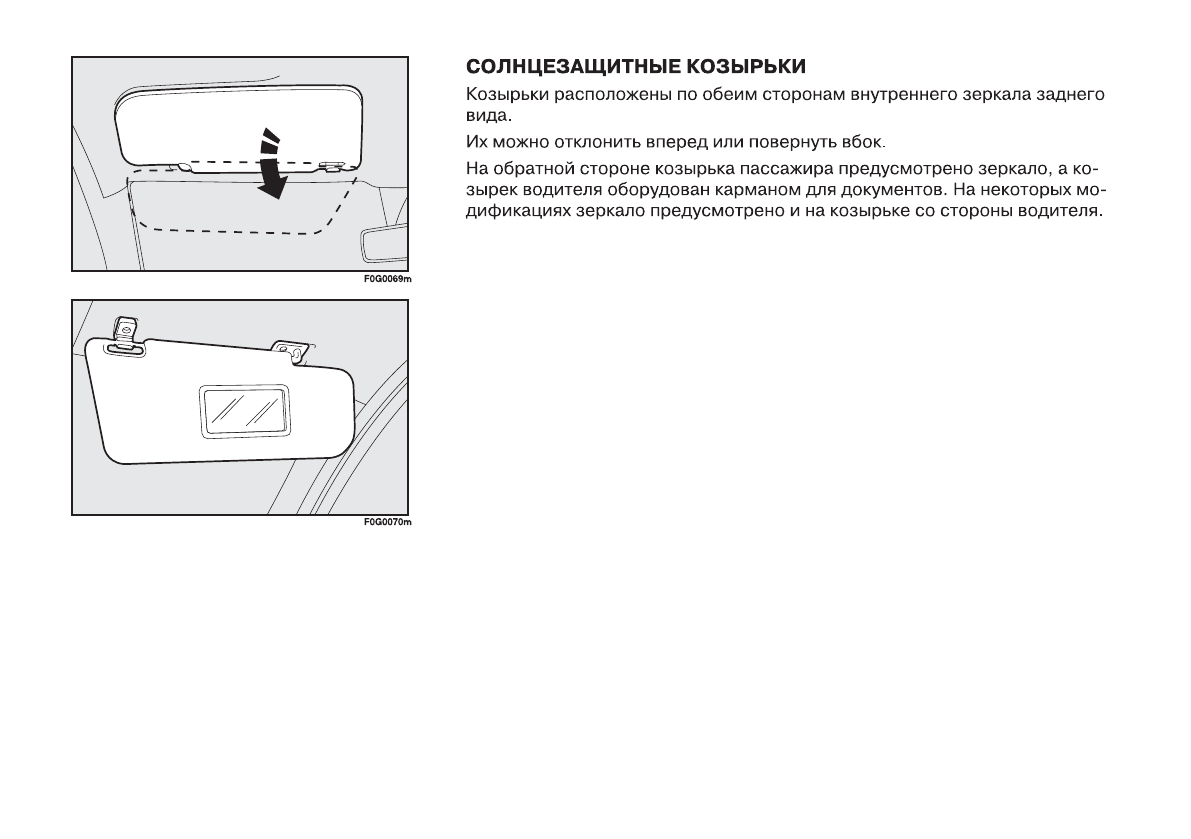 F0G0069m

F0G0070m

СОЛНЦЕЗАЩИТНЫЕ КОЗЫРЬКИ

Козырьки расположены по обеим сторонам внутреннего зеркала заднего вида.

Их можно отклонить вперед или повернуть вбок.

На обратной стороне козырька пассажира предусмотрено зеркало, а козырек водителя оборудован карманом для документов. На некоторых модификациях зеркало предусмотрено и на козырьке со стороны водителя.