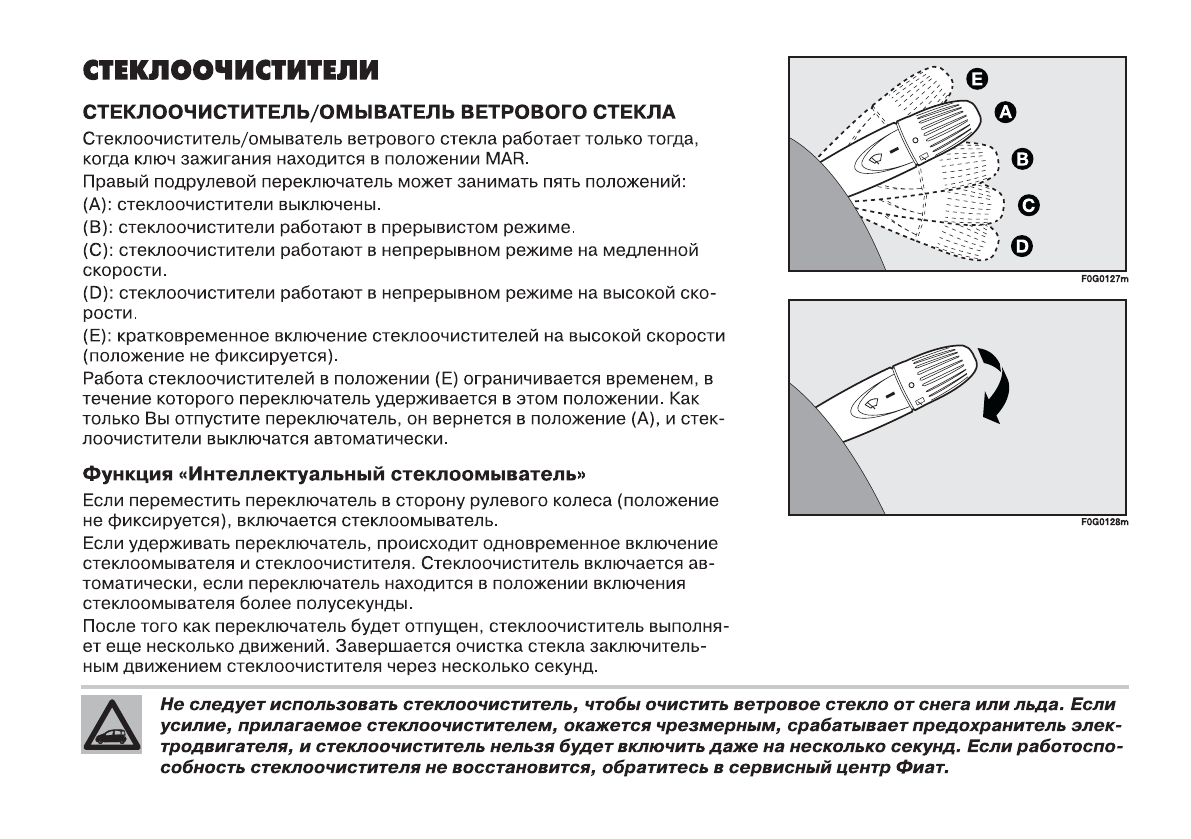 СТЕКЛООЧИСТИТЕЛИ

СТЕКЛООЧИСТИТЕЛЬ/ОМЫВАТЕЛЬ ВЕТРОВОГО СТЕКЛА

Стеклоочиститель/омыватель ветрового стекла работает только тогда, когда ключ зажигания находится в положении MAR.

Правый подрулевой переключатель может занимать пять положений:

(A): стеклоочистители выключены.

(B): стеклоочистители работают в прерывистом режиме.

(C): стеклоочистители работают в непрерывном режиме на медленной скорости.

(D): стеклоочистители работают в непрерывном режиме на высокой скорости.

(E): кратковременное включение стеклоочистителей на высокой скорости (положение не фиксируется).

Работа стеклоочистителей в положении (E) ограничивается временем, в течение которого переключатель удерживается в этом положении. Как только Вы отпустите переключатель, он вернется в положение (A), и стеклоочистители выключатся автоматически.

Функция «Интеллектуальный стеклоомыватель»

Если переместить переключатель в сторону рулевого колеса (положение не фиксируется), включается стеклоомыватель.

Если удерживать переключатель, происходит одновременное включение стеклоомывателя и стеклоочистителя. Стеклоочиститель включается автоматически, если переключатель находится в положении включения стеклоомывателя более полусекунды.

После того как переключатель будет отпущен, стеклоочиститель выполняет еще несколько движений. Завершается очистка стекла заключительным движением стеклоочистителя через несколько секунд.

E
A
B
C
D
F0G0127m

F0G0128m

Не следует использовать стеклоочиститель, чтобы очистить ветровое стекло от снега или льда. Если усилие, прилагаемое стеклоочистителем, окажется чрезмерным, срабатывает предохранитель электродвигателя, и стеклоочиститель нельзя будет включить даже на несколько секунд. Если работоспособность стеклоочистителя не восстановится, обратитесь в сервисный центр Фиат.