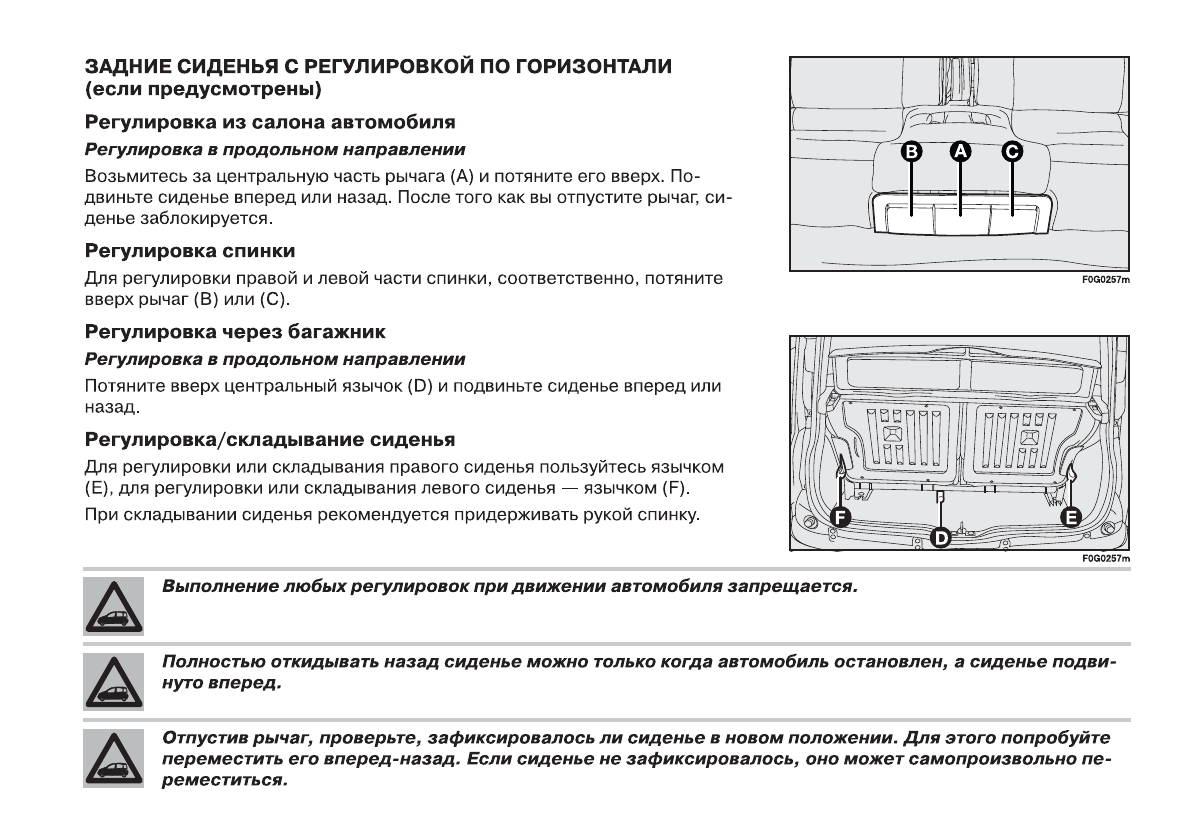 ЗАДНИЕ СИДЕНЬЯ С РЕГУЛИРОВКОЙ ПО ГОРИЗОНТАЛИ (если предусмотрены)

Регулировка из салона автомобиля

Регулировка в продольном направлении

Возьмитесь за центральную часть рычага (A) и потяните его вверх. Подвиньте сиденье вперед или назад. После того как вы отпустите рычаг, сиденье заблокируется.

Регулировка спинки

Для регулировки правой и левой части спинки, соответственно, потяните вверх рычаг (B) или (C).

Регулировка через багажник

Регулировка в продольном направлении

Потяните вверх центральный язычок (D) и подвиньте сиденье вперед или назад.

Регулировка/складывание сиденья

Для регулировки или складывания правого сиденья пользуйтесь язычком (E), для регулировки или складывания левого сиденья — язычком (F).

При складывании сиденья рекомендуется придерживать рукой спинку.

B A C

F0G0257m

F D E

F0G0257m

Выполнение любых регулировок при движении автомобиля запрещается.

Полностью откидывать назад сиденье можно только когда автомобиль остановлен, а сиденье подвинуто вперед.

Отпустив рычаг, проверьте, зафиксировалось ли сиденье в новом положении. Для этого попробуйте переместить его вперед-назад. Если сиденье не зафиксировалось, оно может самопроизвольно переместиться.