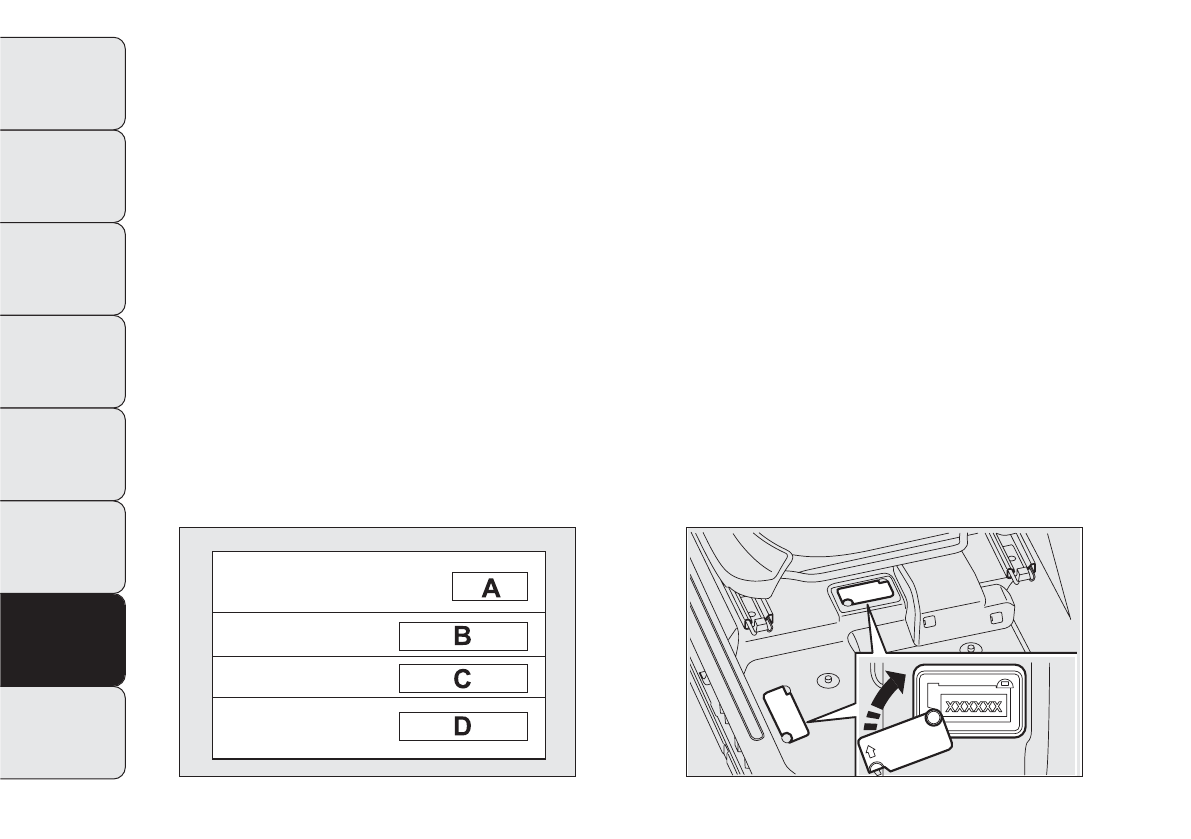 A
B
C
D

XXXXXX