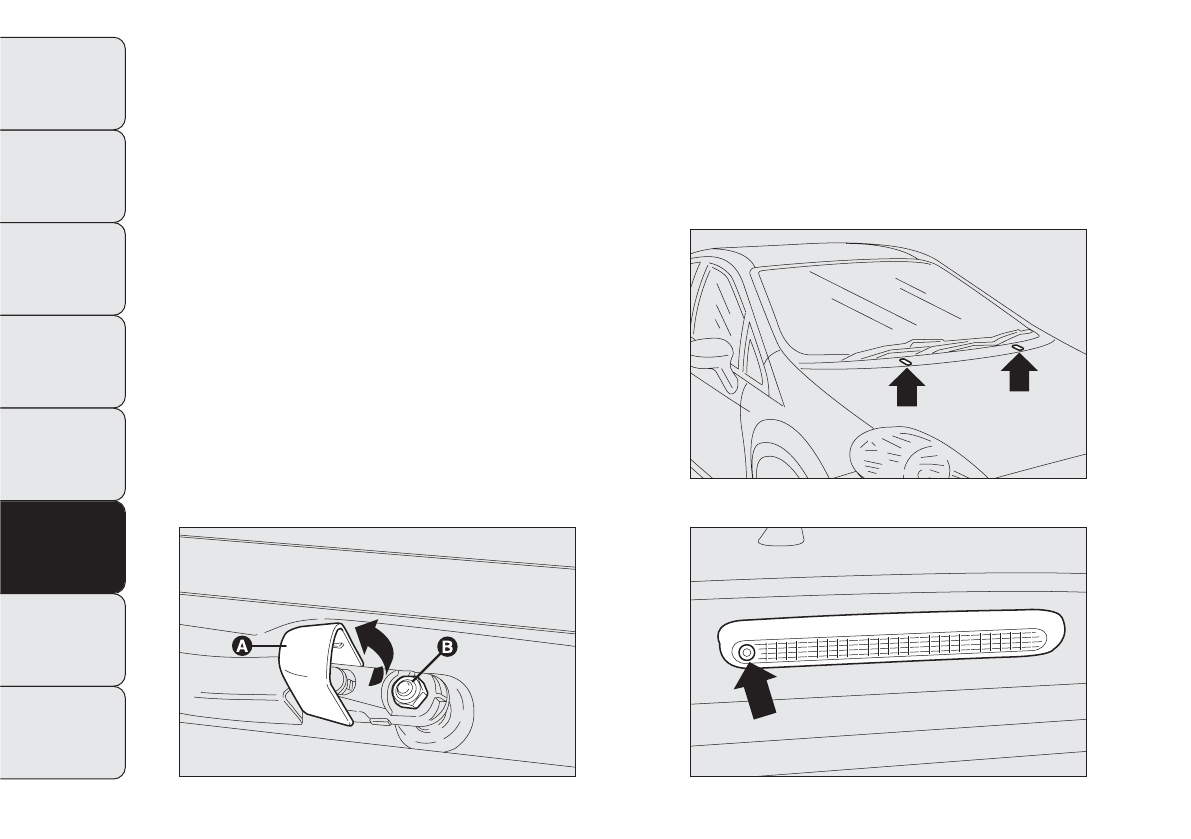 A
B