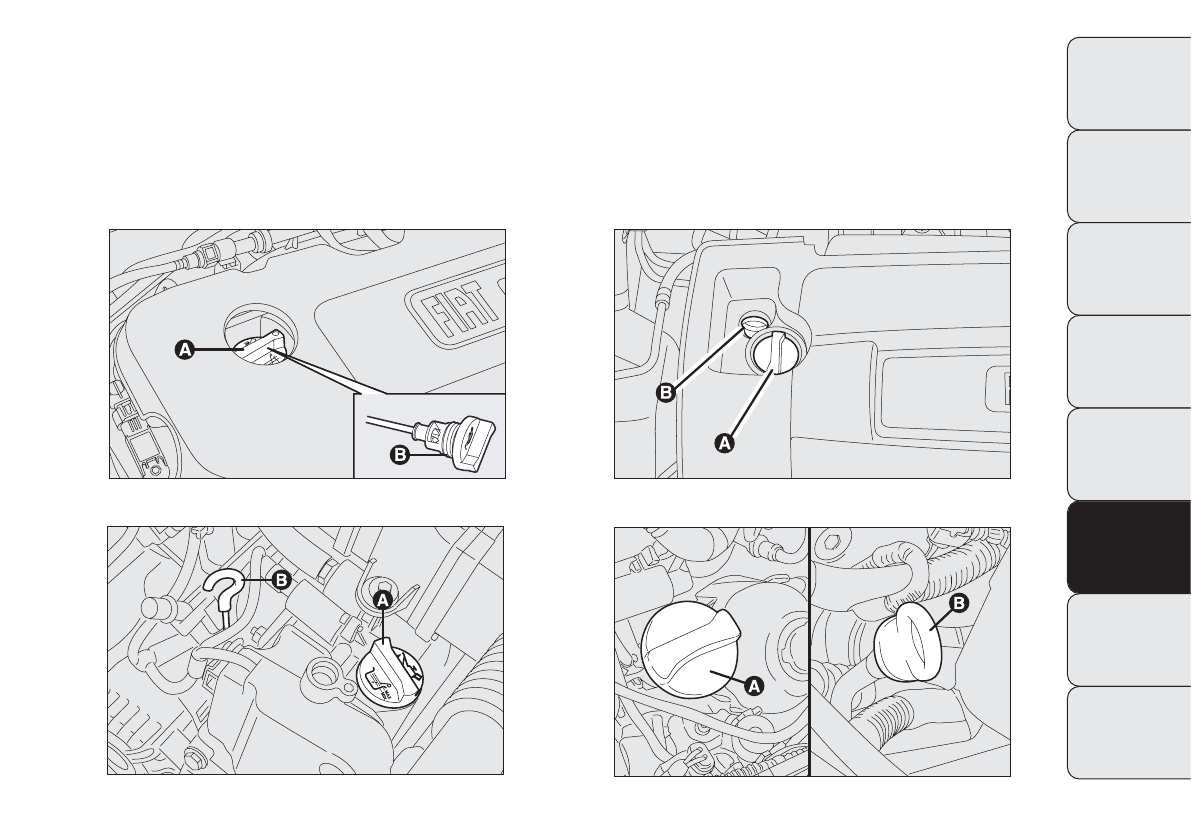 FIAT

A

B

B

A

B

A

A

B