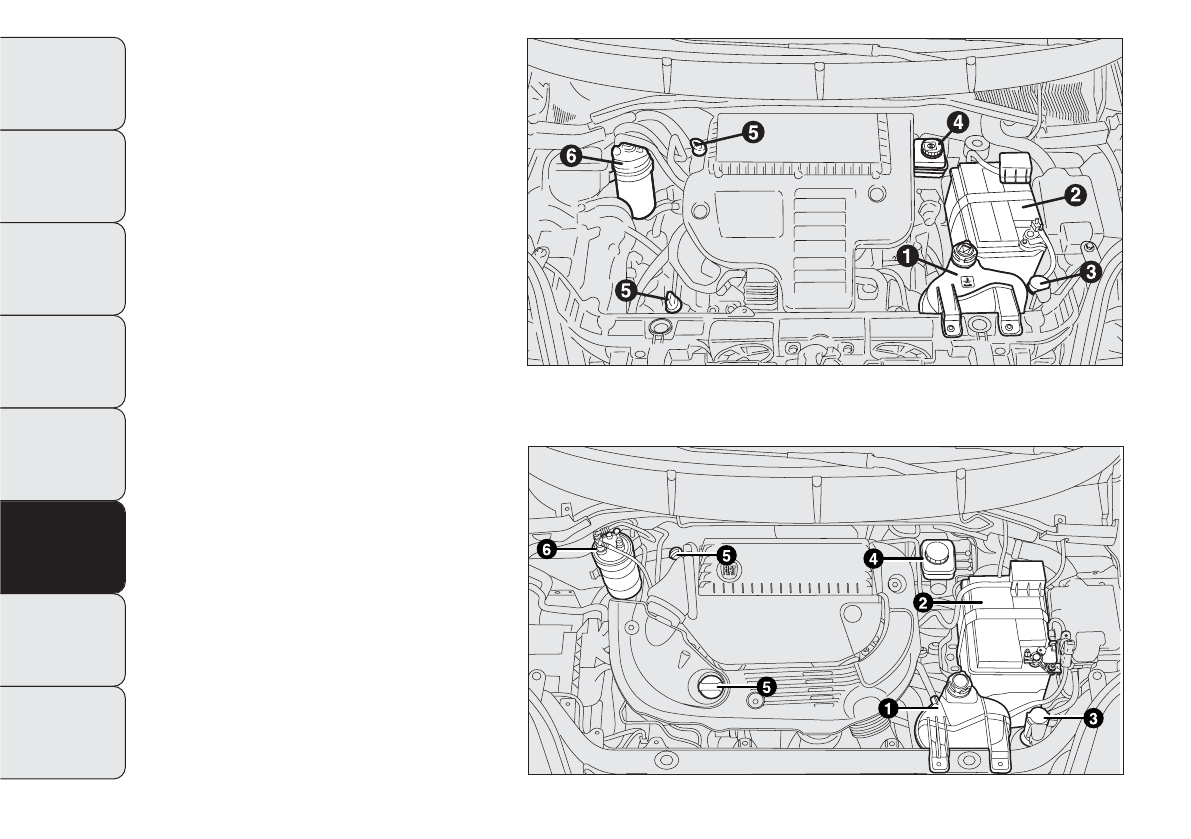 6
5
4
2
1
3
5

6
5
4
2
5
1
3