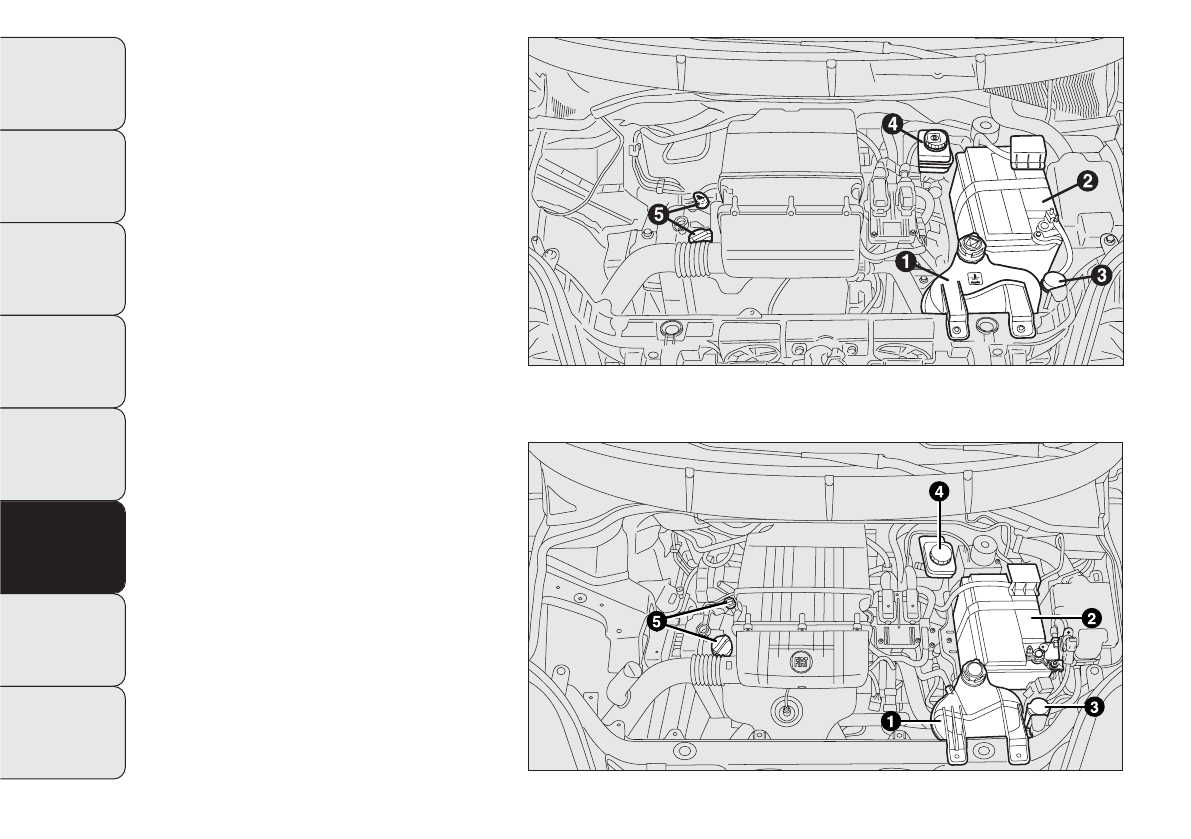 4
2
5
1
3

4
5
2
1
3