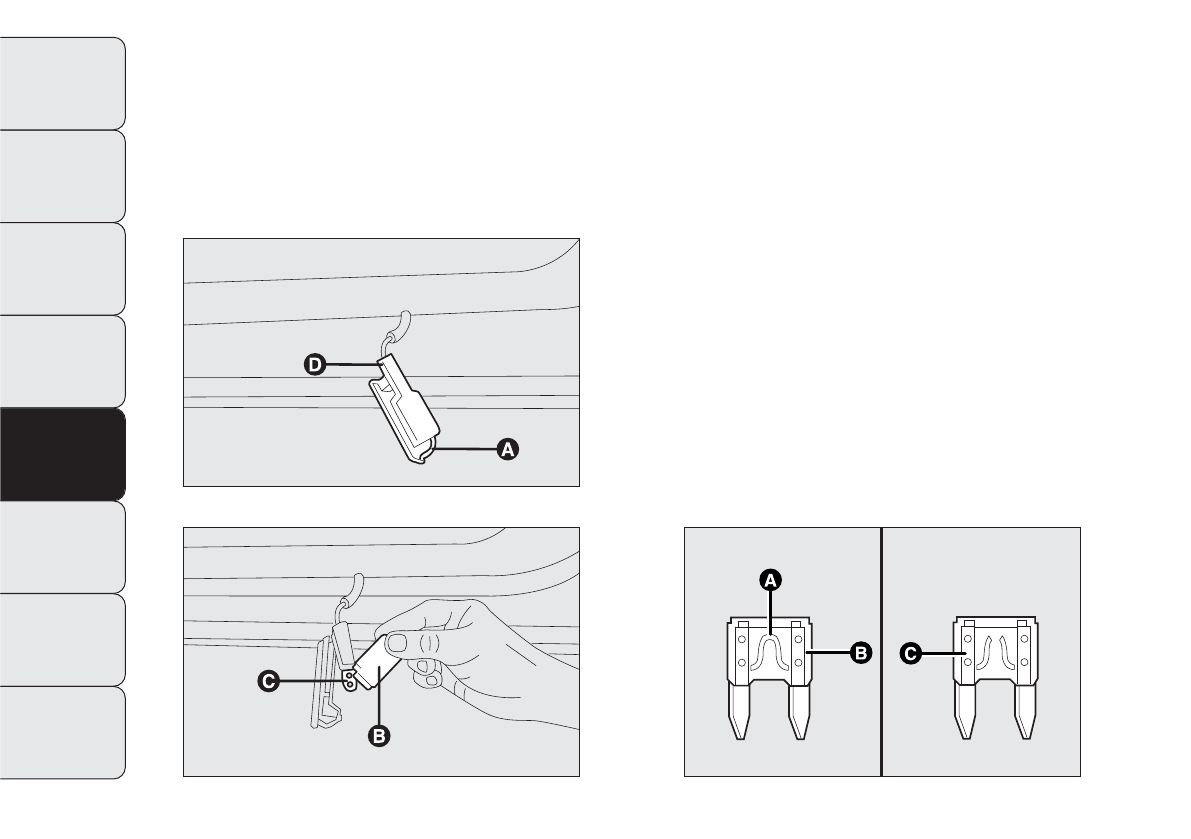 D
A
C
B
A
B
C