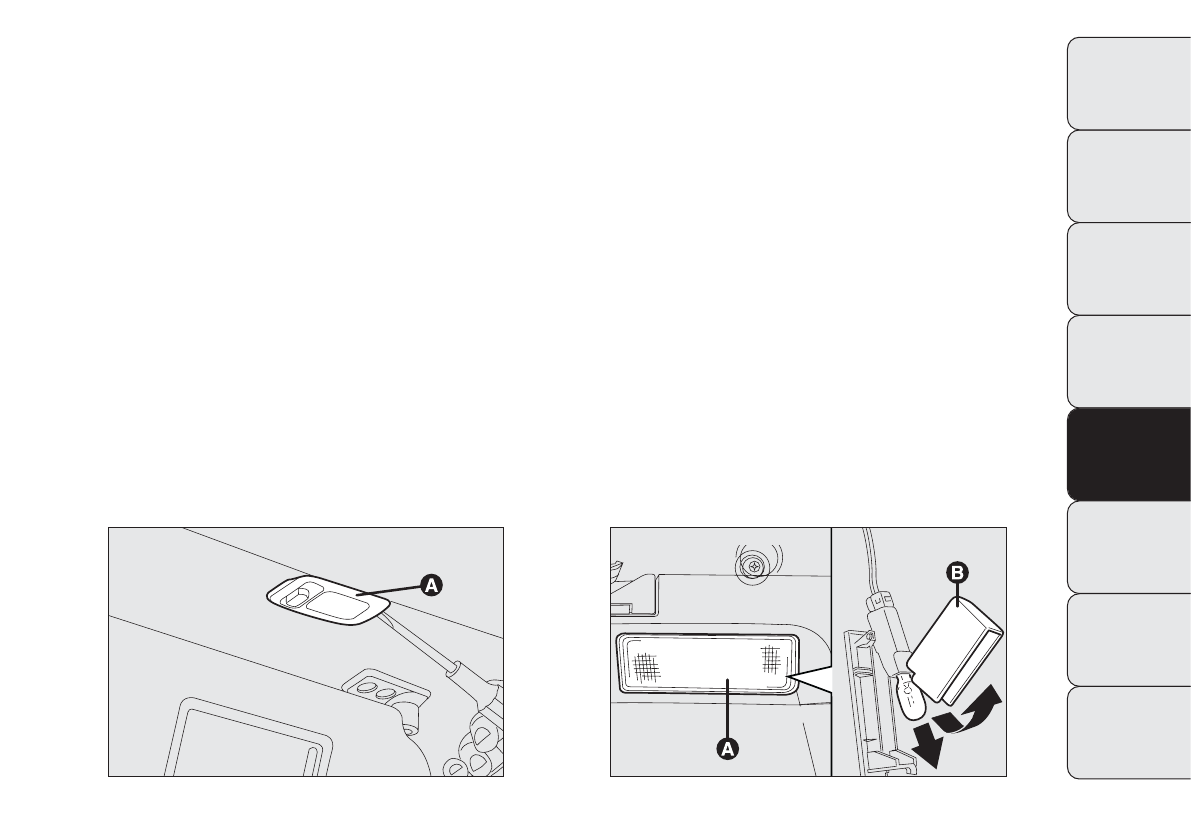 A

B

A