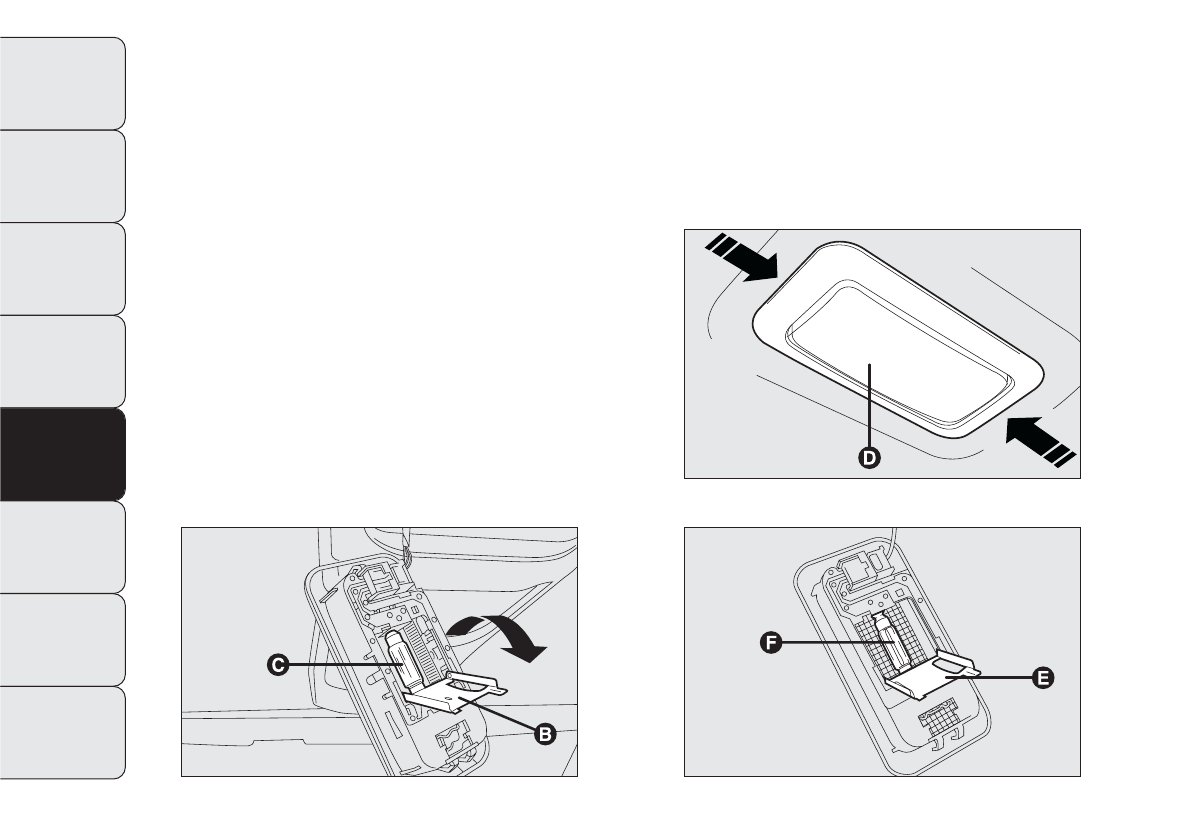 D

C

B

F

E