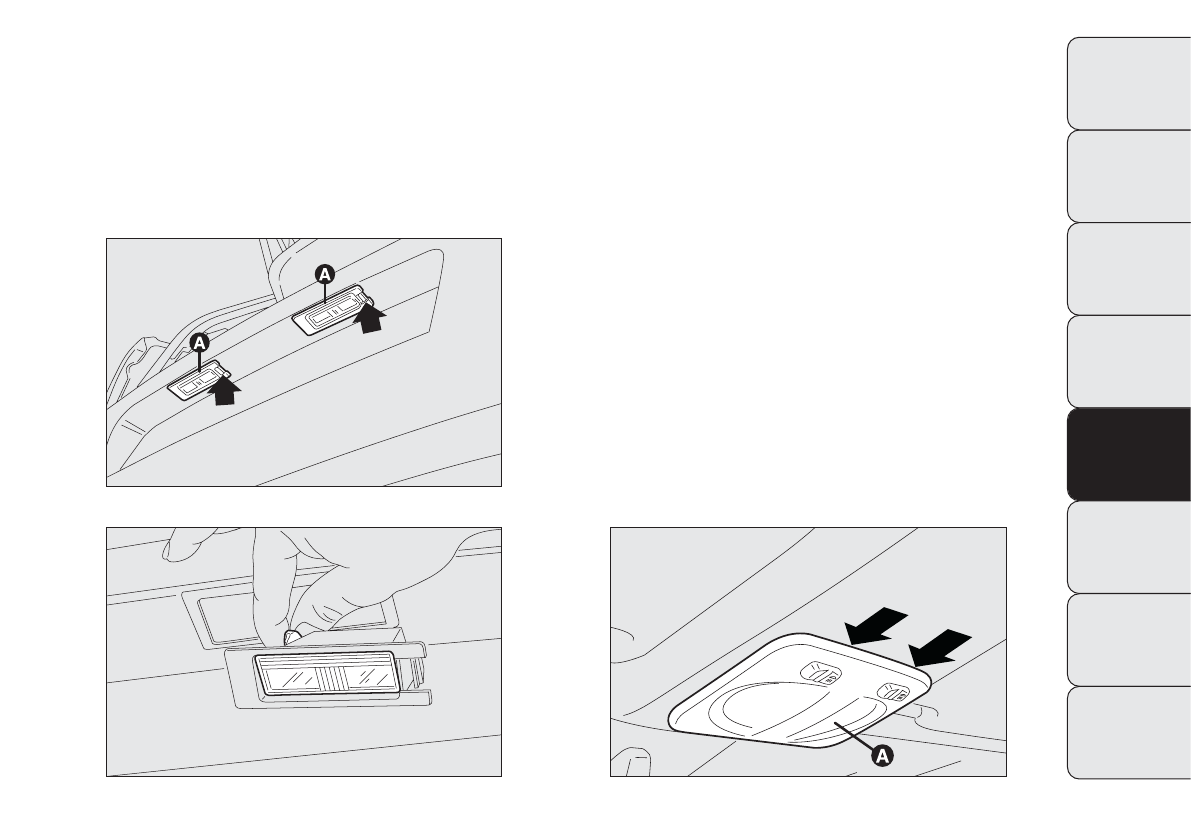 A
A
A