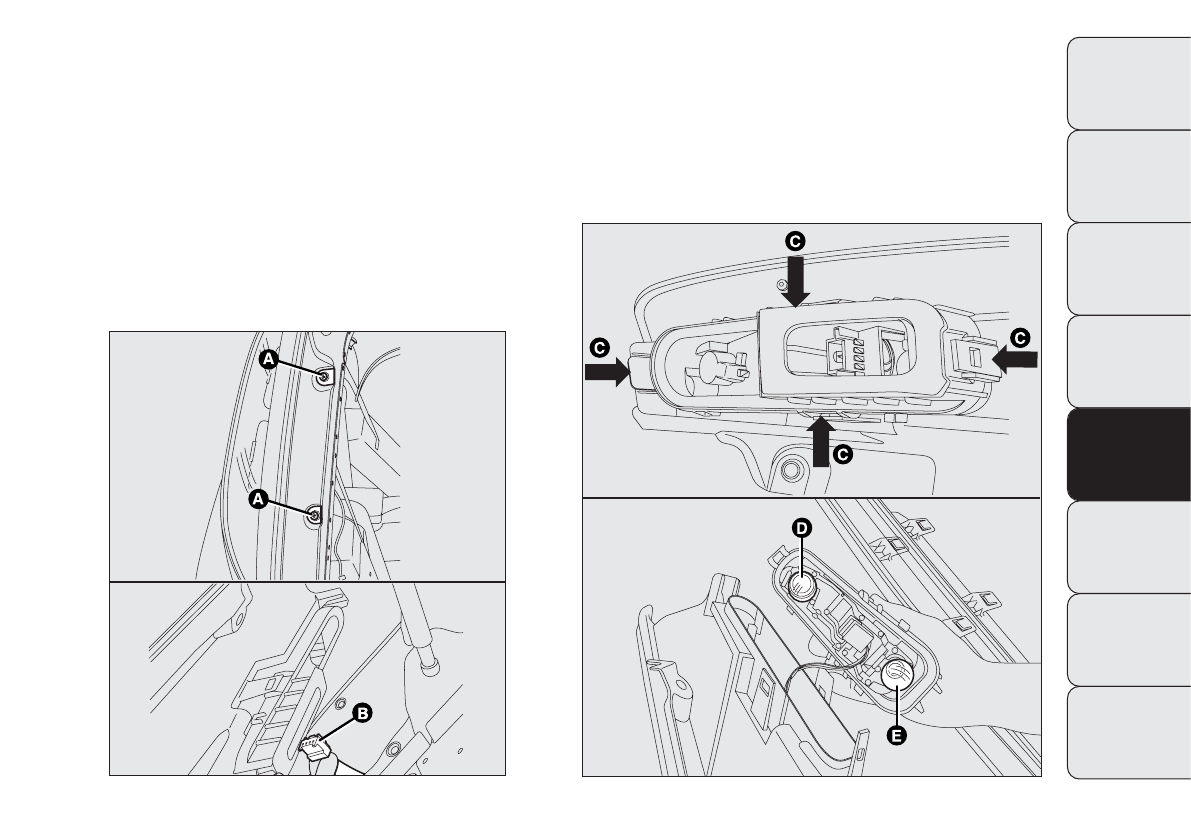 A
A
B
C
C
C
C
D
E