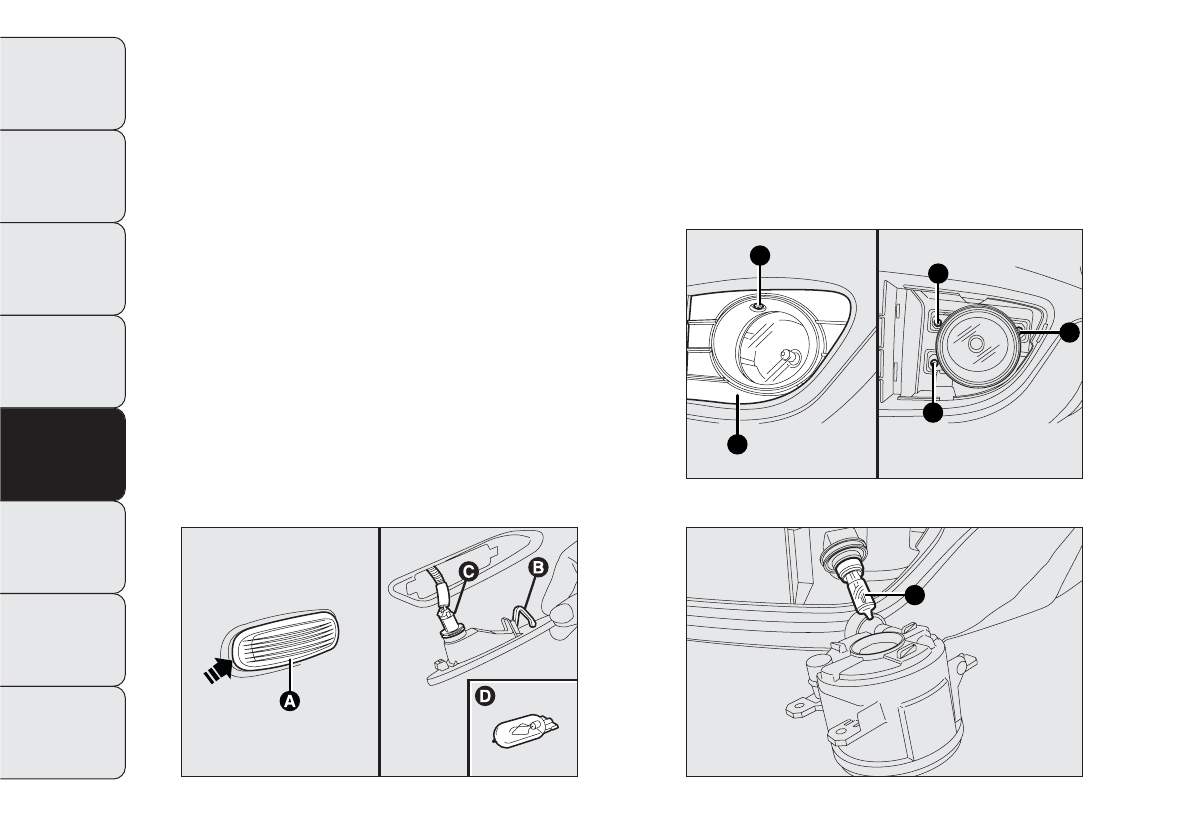 C
B
A
D