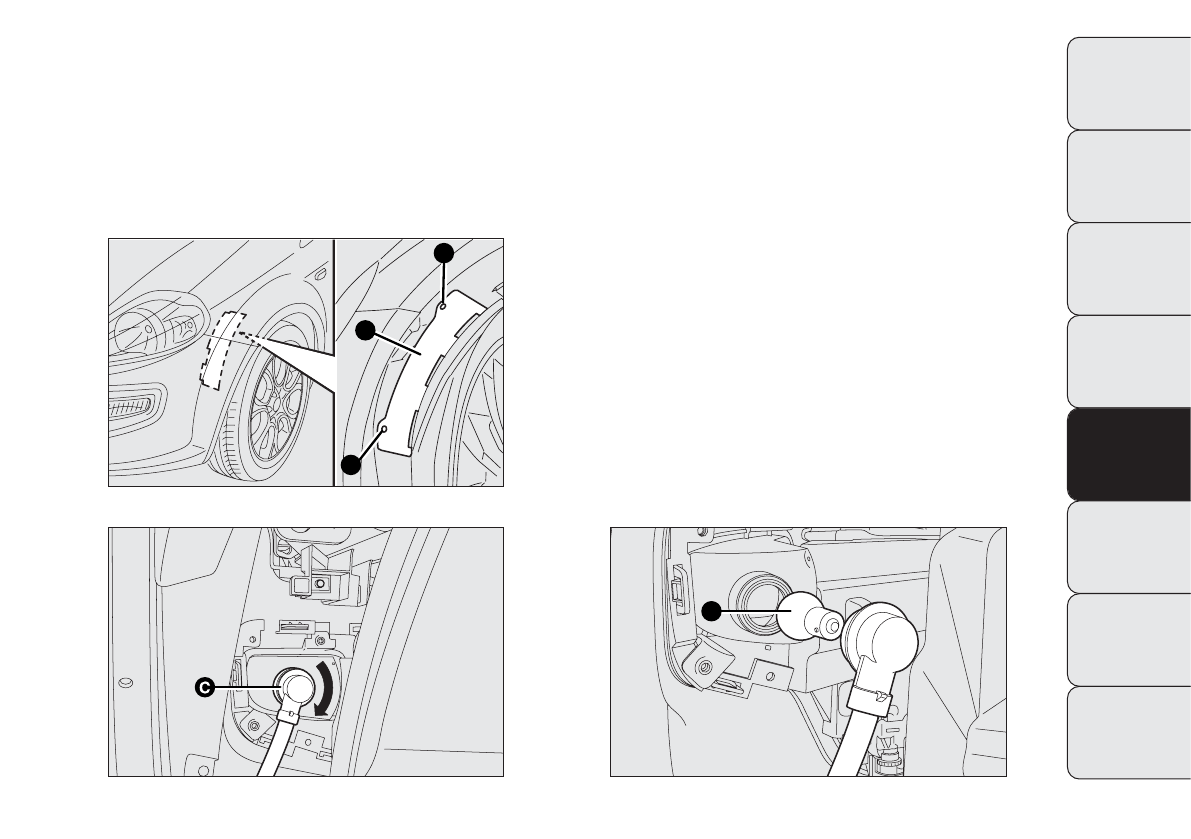 C