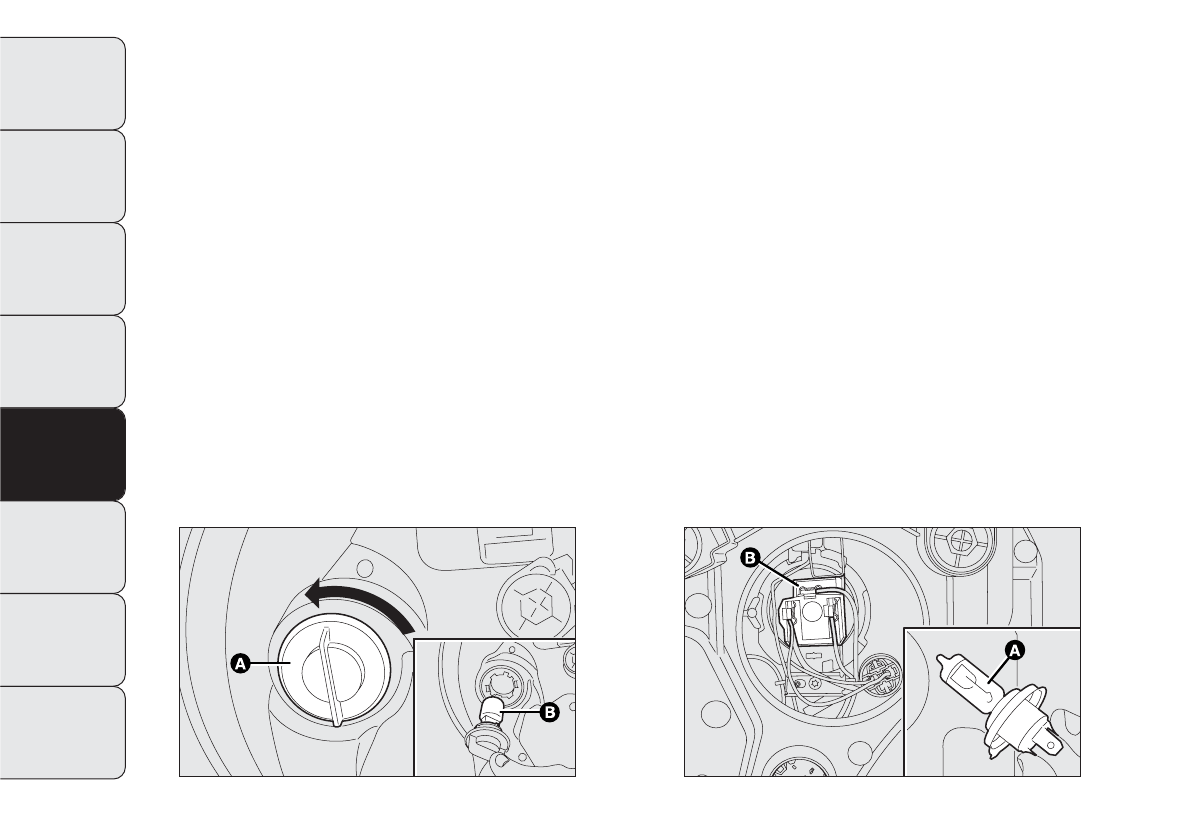 A

B

B

A