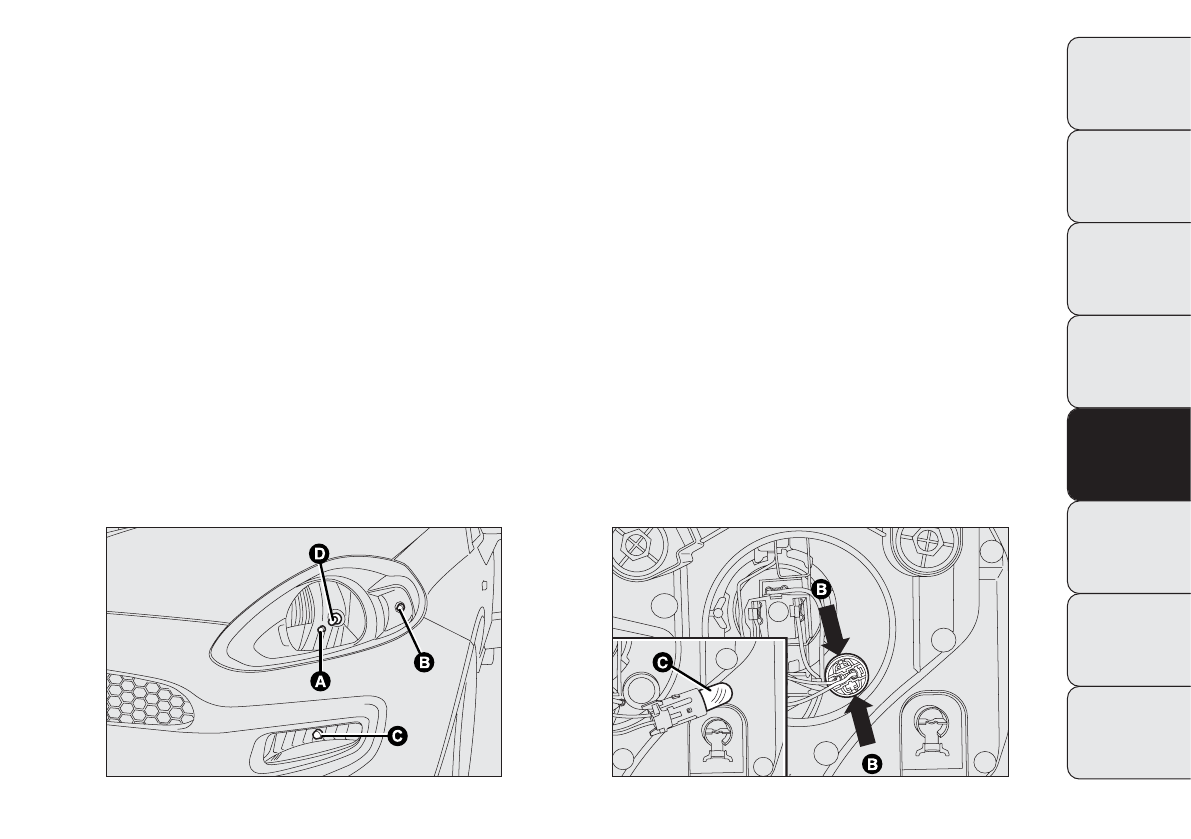 D
A
B
C
B
C
B