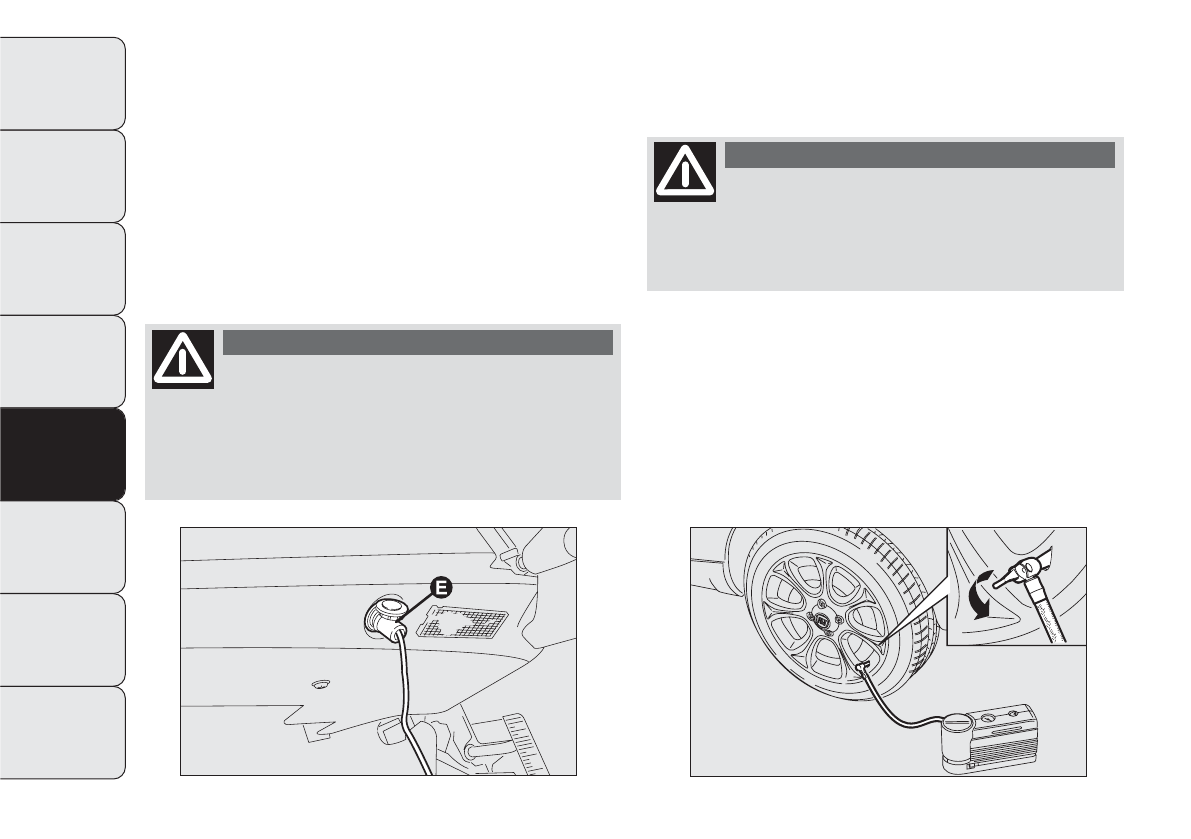 E