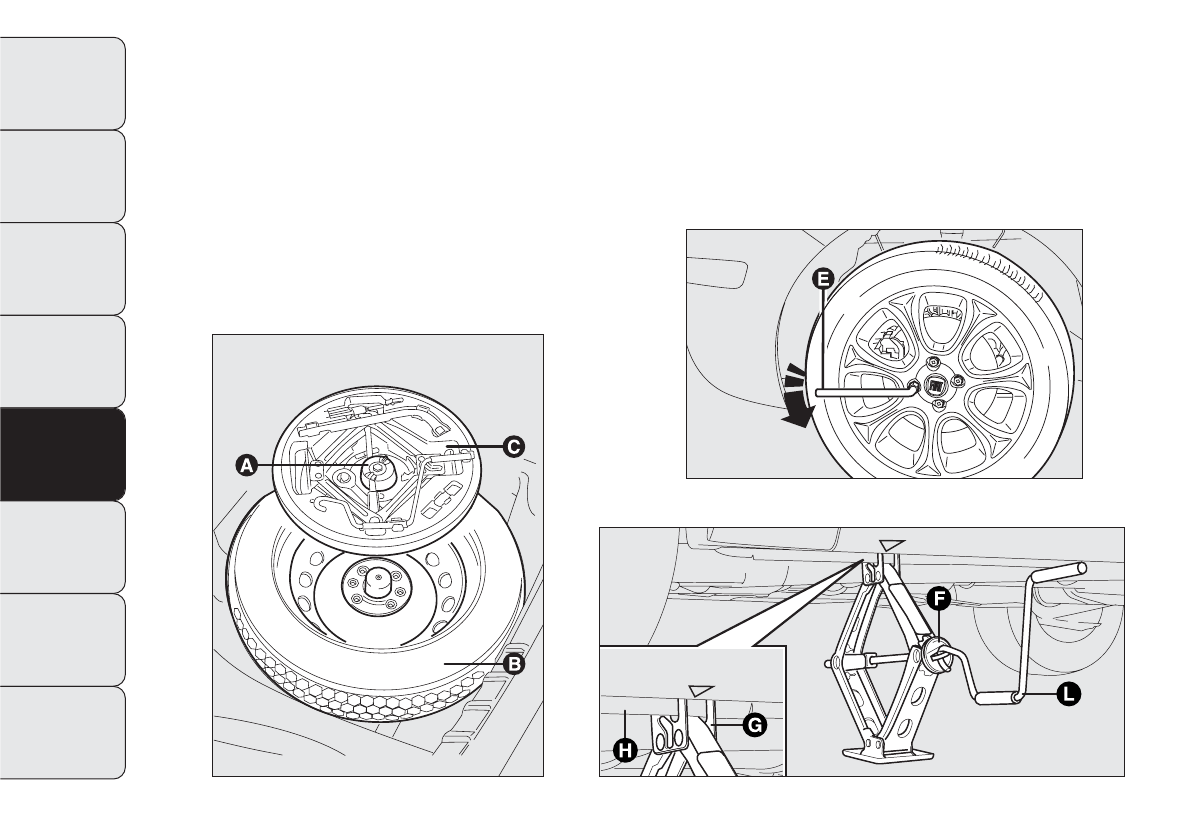 A
C
B
E
F
L
G
H