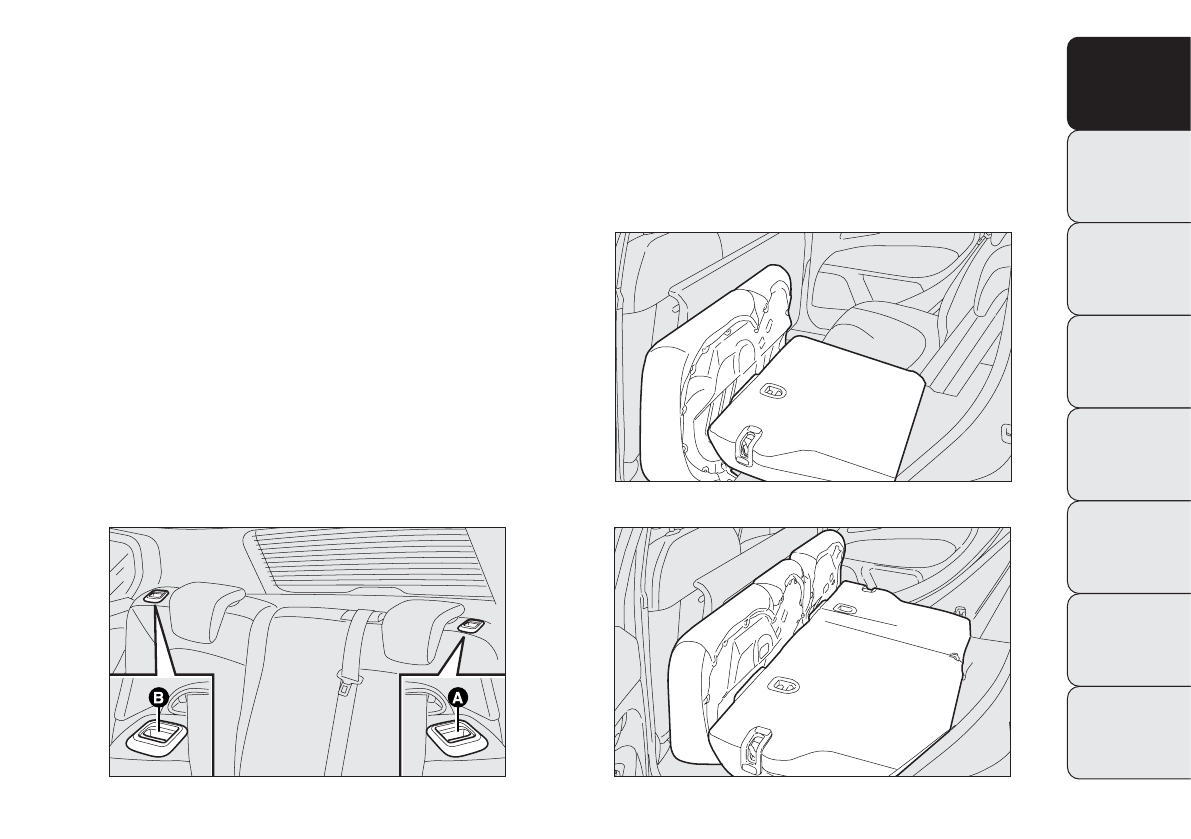 B
A