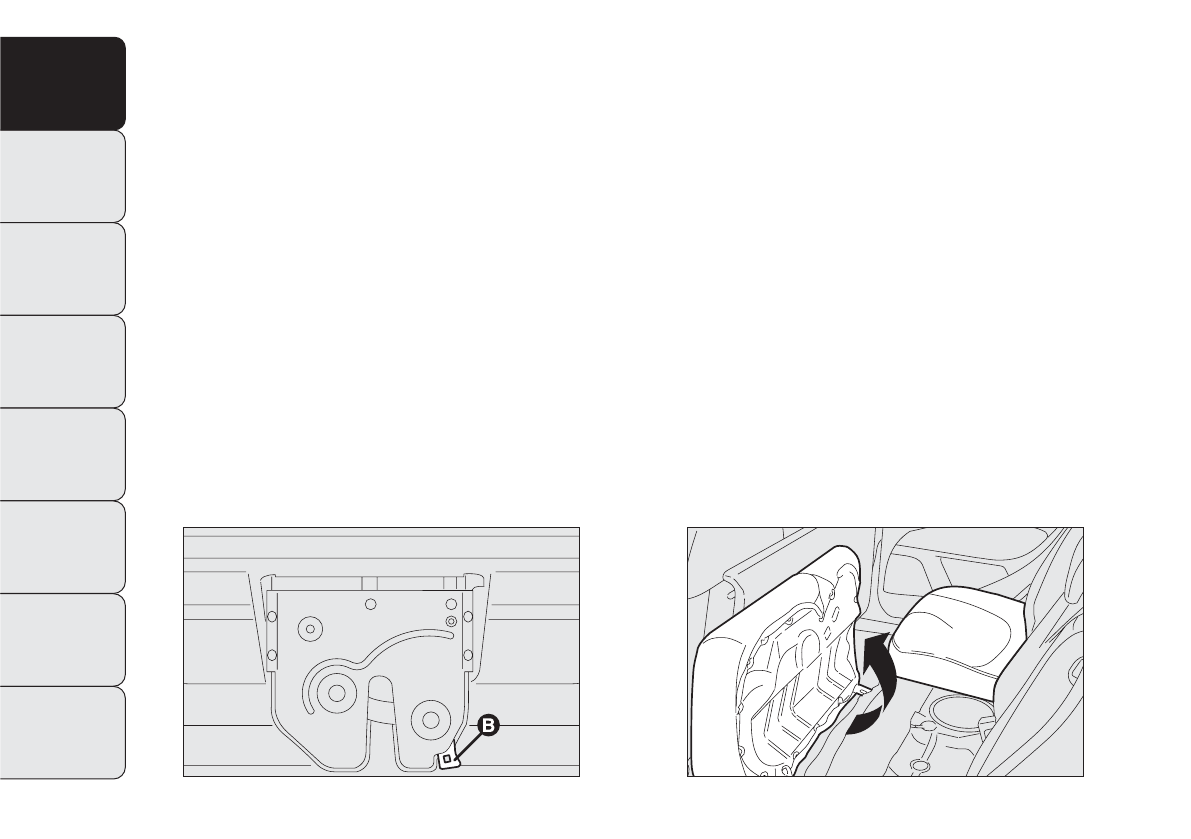 B