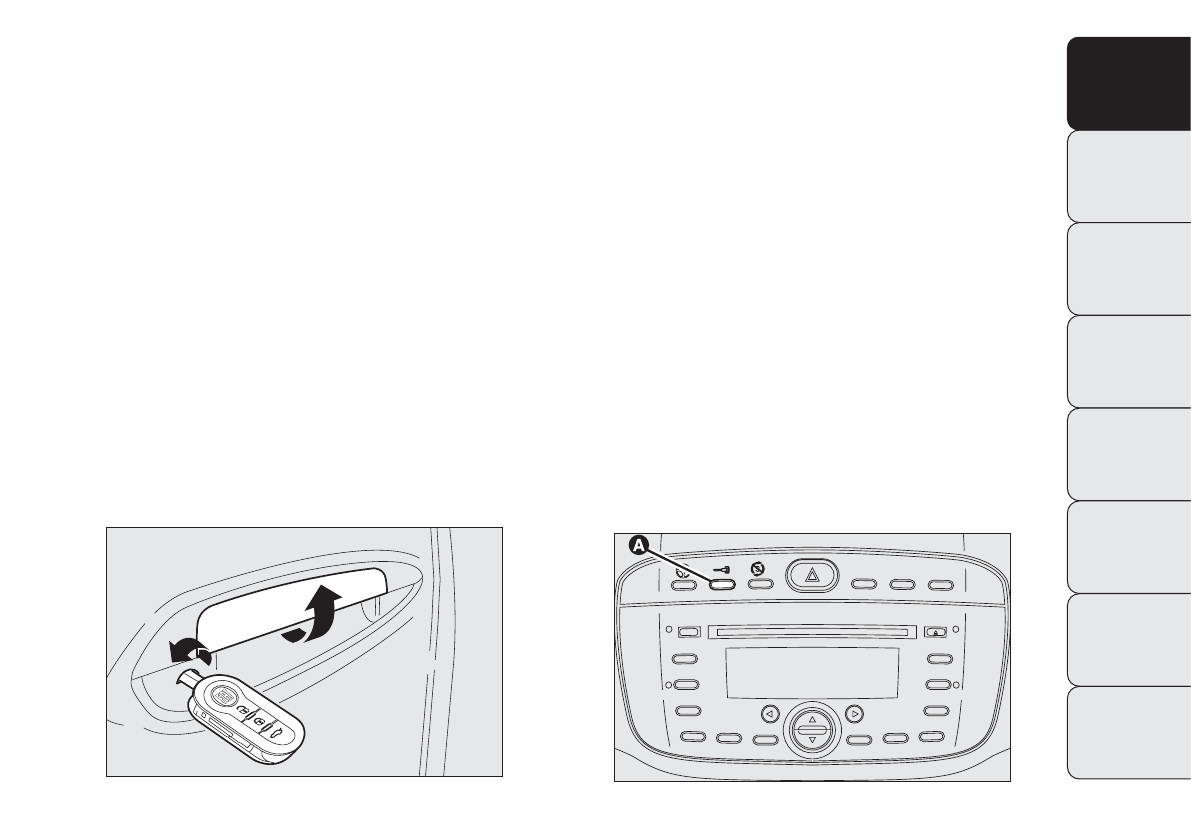 A