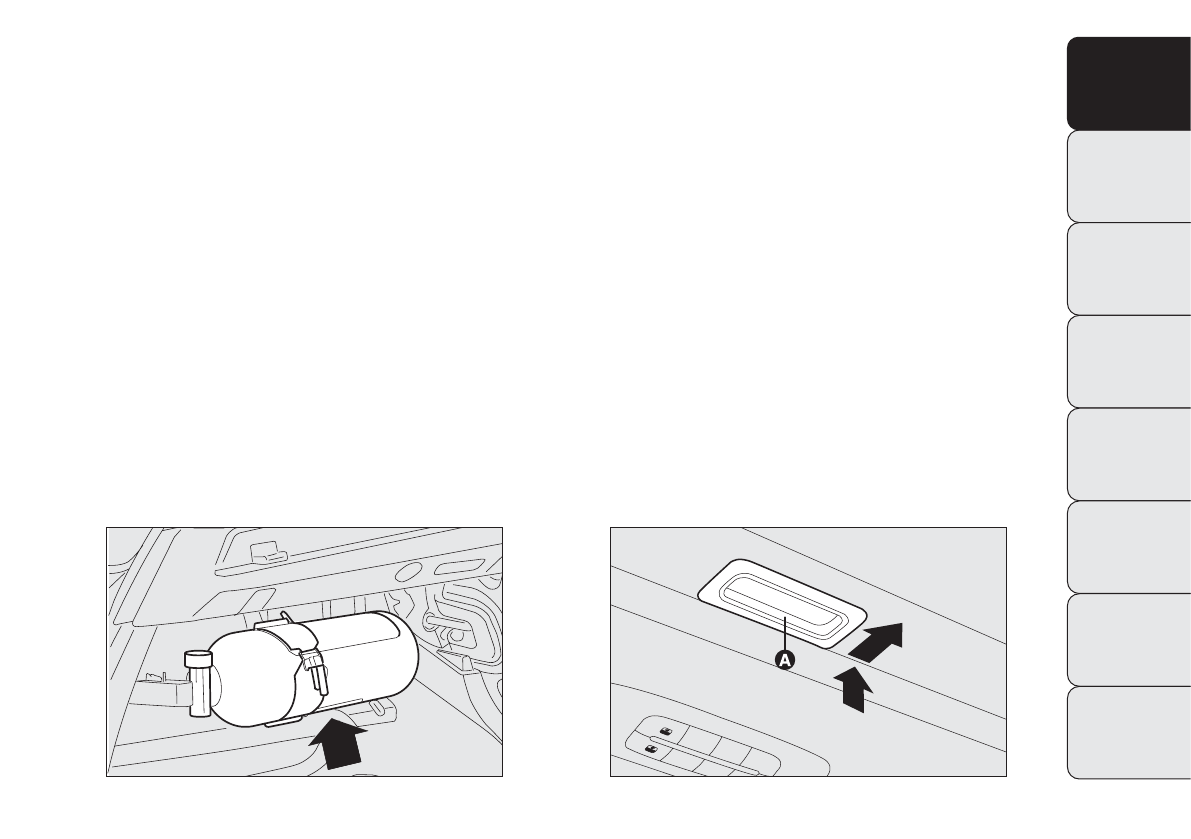 A