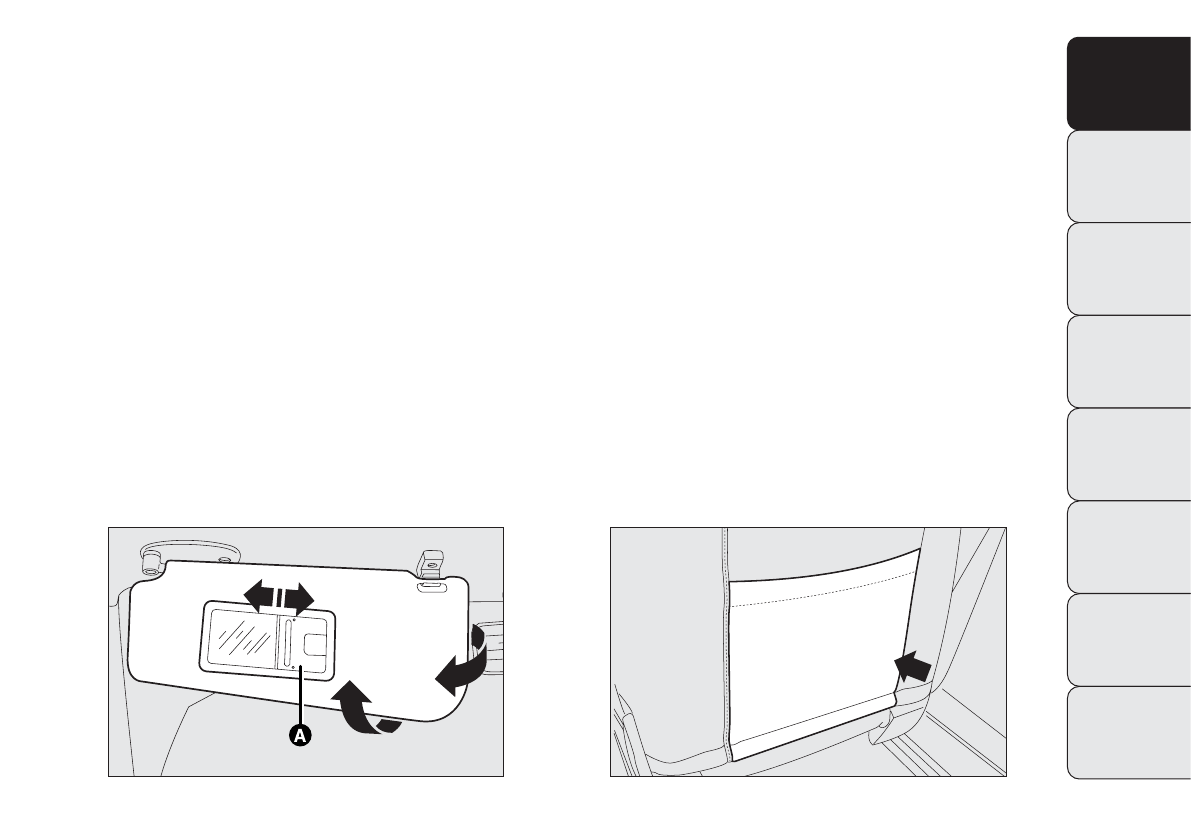 A