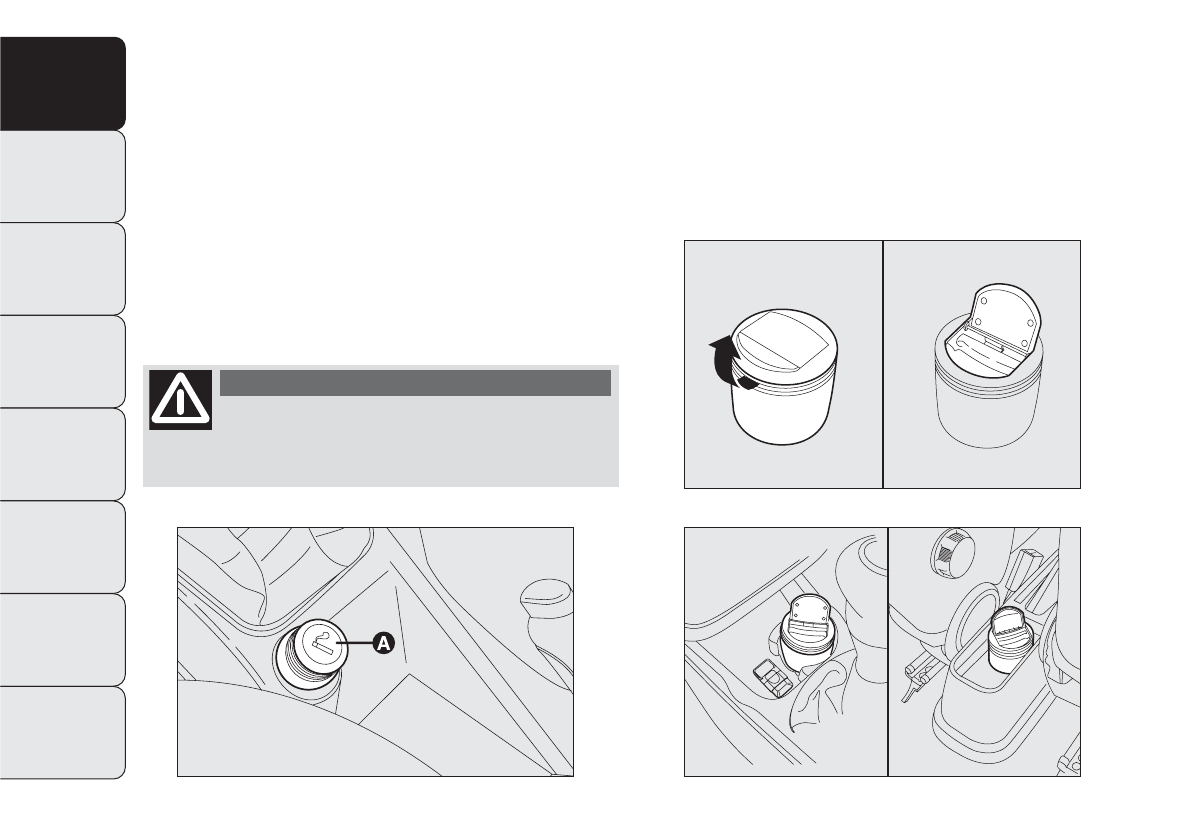 A