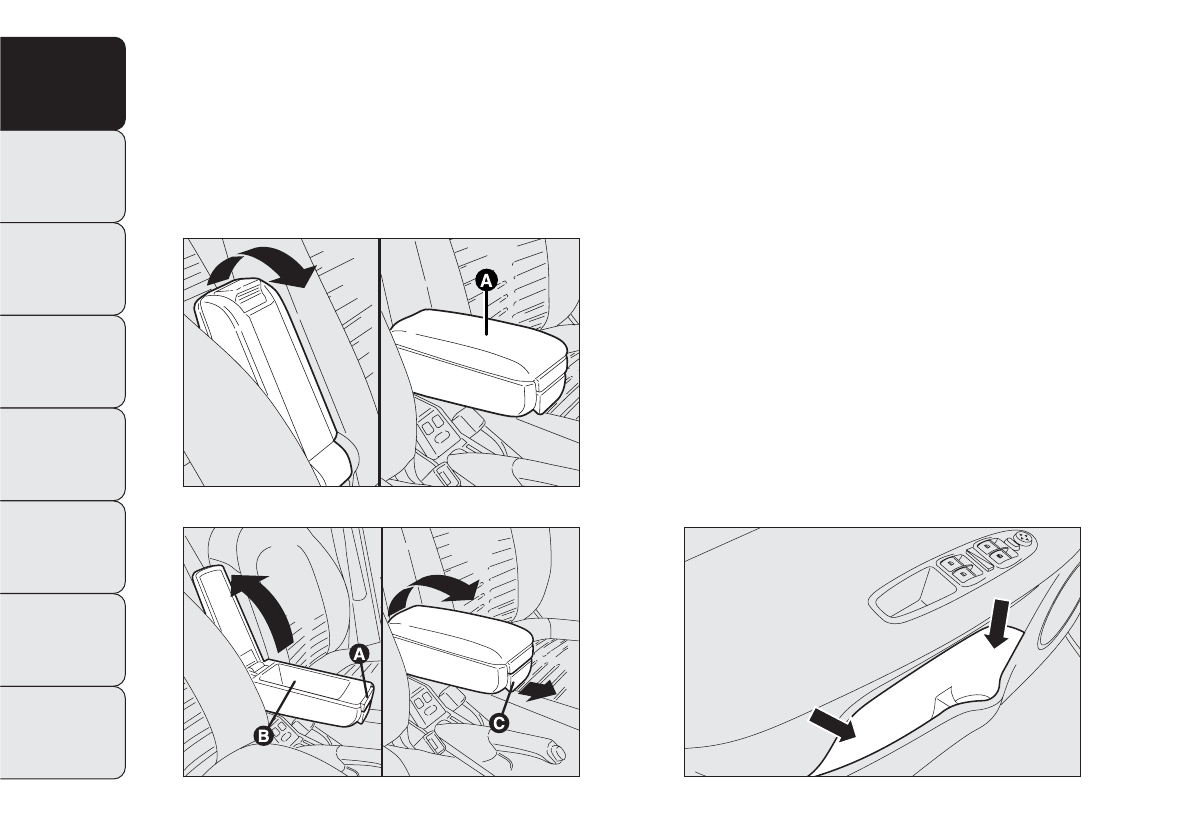 A

A

B

C