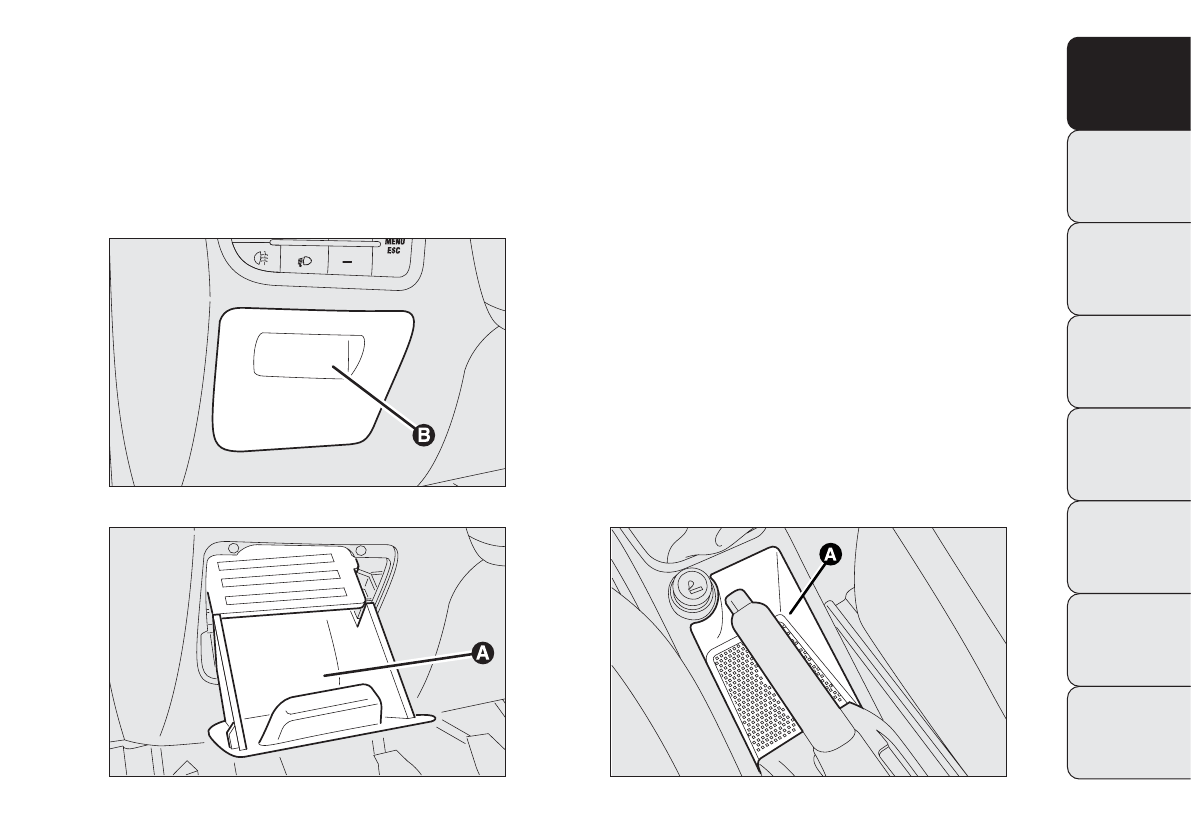 MENU
ESC

B

A

A