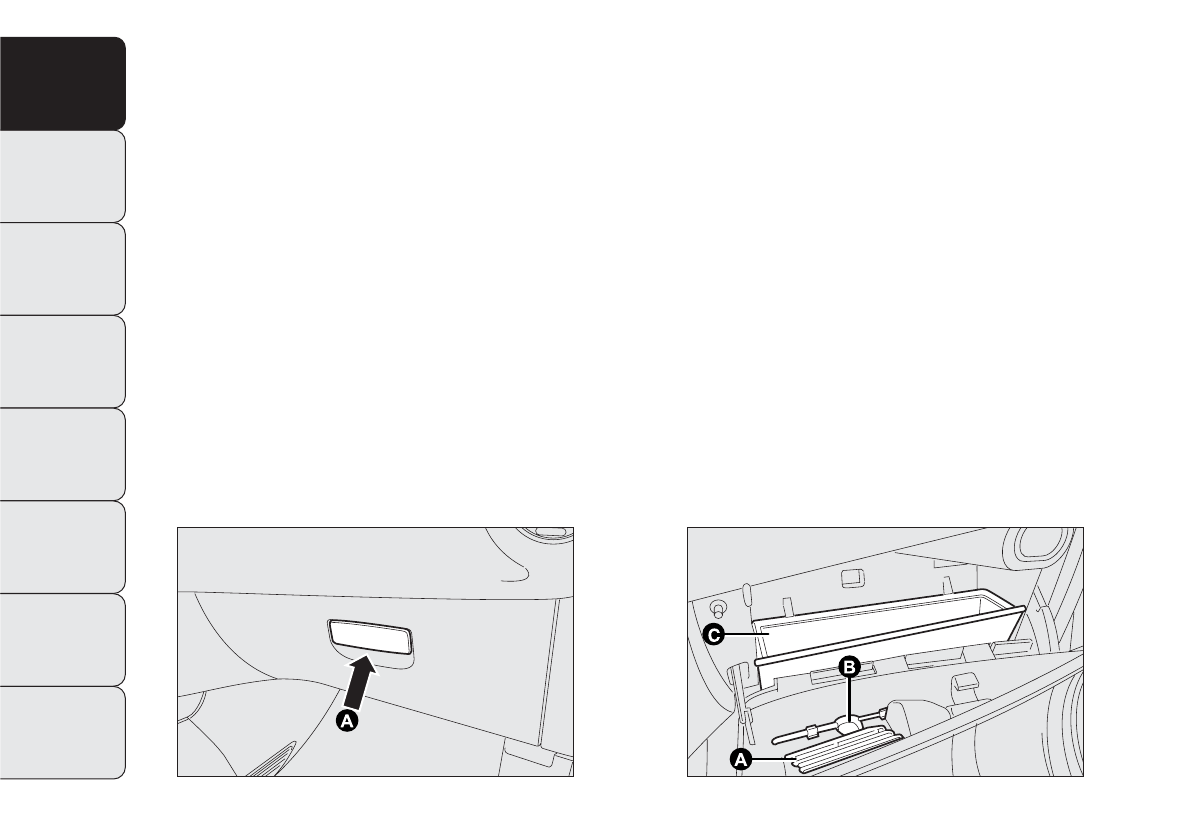 A

C

B

A