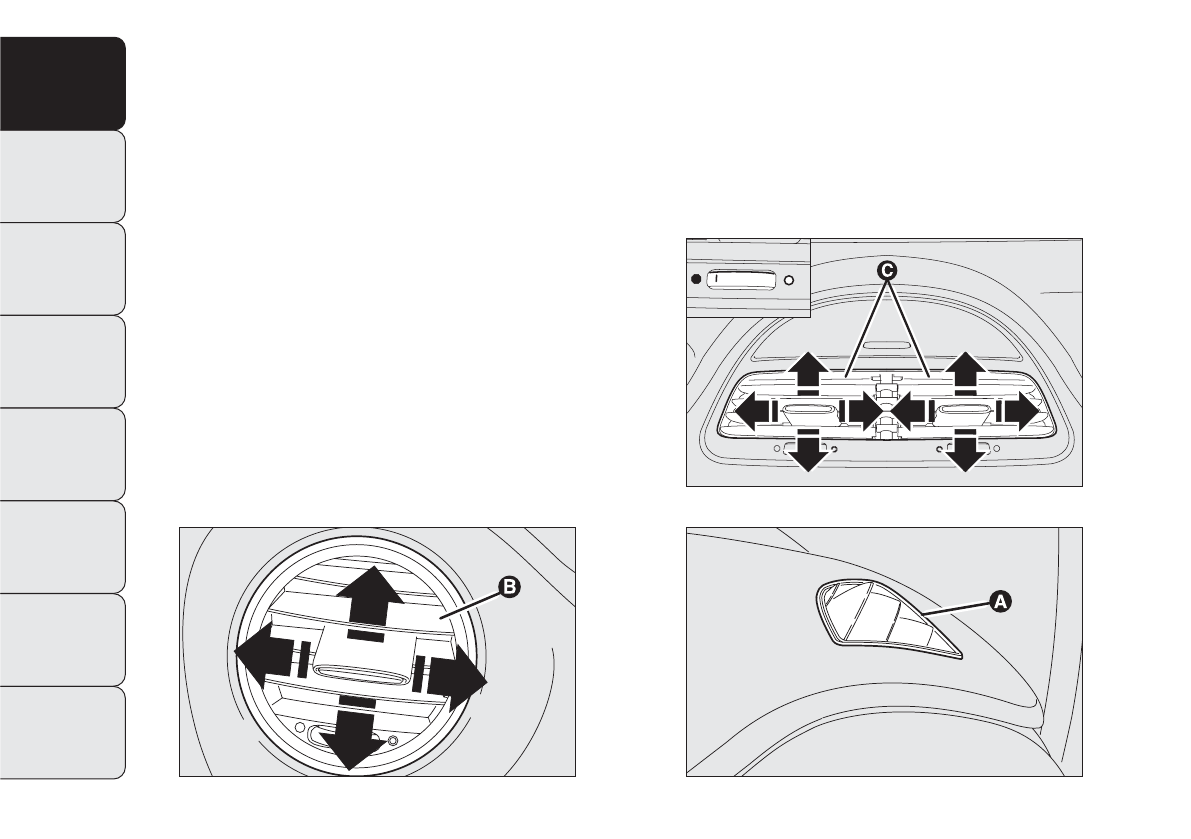 C

B

A