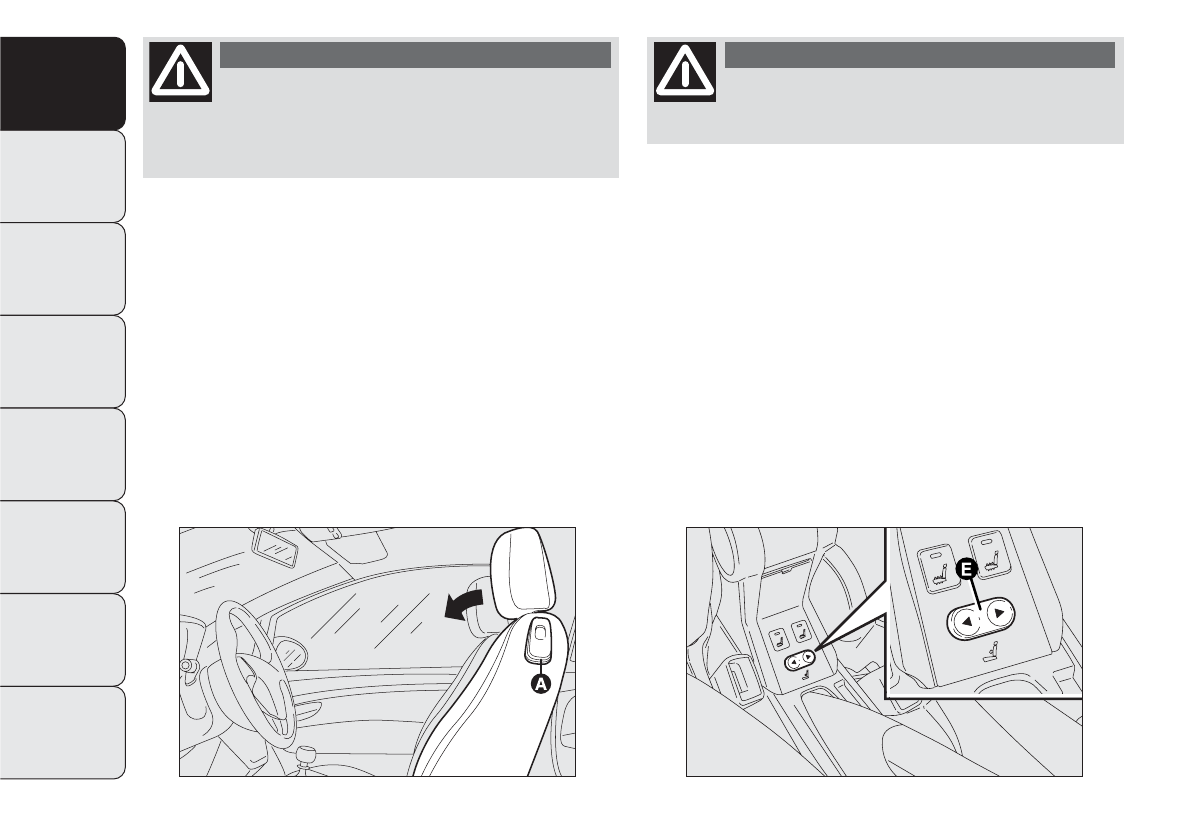 A

E