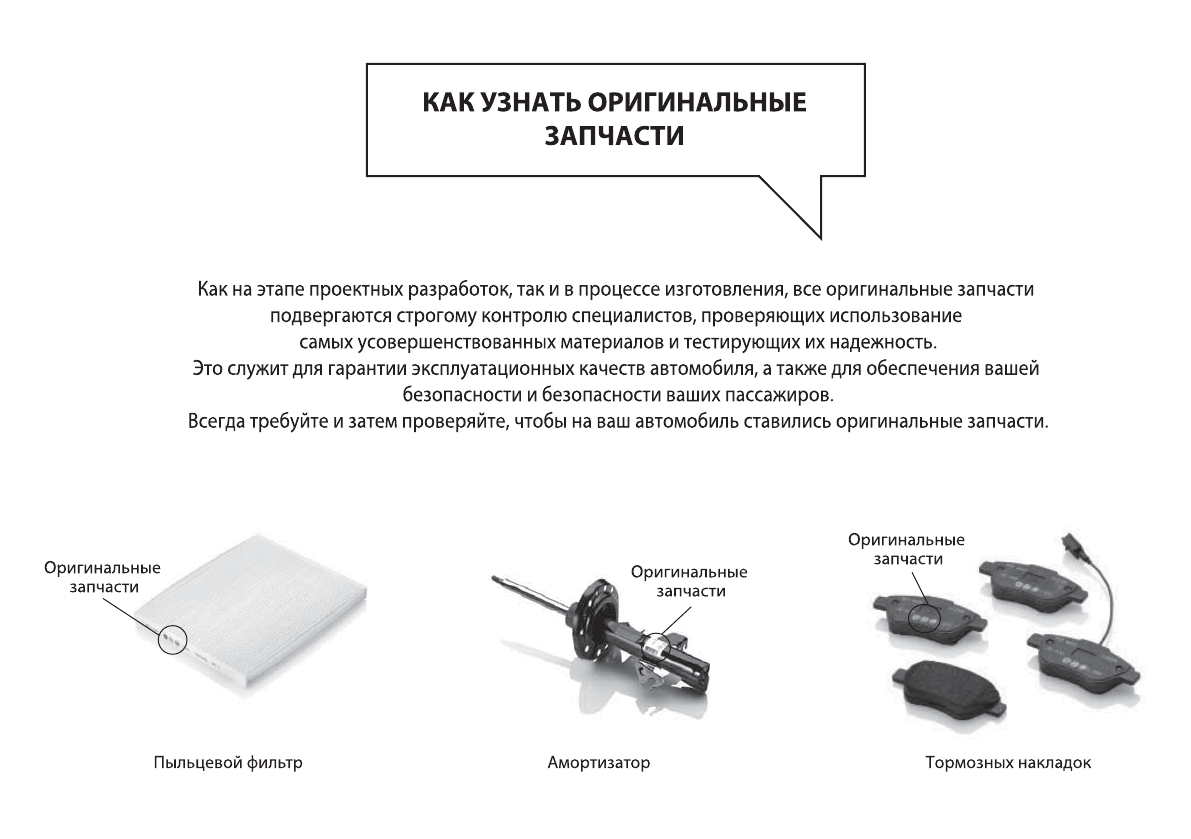 КАК УЗНАТЬ ОРИГИНАЛЬНЫЕ ЗАПЧАСТИ

Как на этапе проектных разработок, так и в процессе изготовления, все оригинальные запчасти подвергаются строгому контролю специалистов, проверяющих использование самых усовершенствованных материалов и тестирующих их надежность.
Это служит для гарантии эксплуатационных качеств автомобиля, а также для обеспечения вашей безопасности и безопасности ваших пассажиров.
Всегда требуйте и затем проверяйте, чтобы на ваш автомобиль ставились оригинальные запчасти.

Оригинальные запчасти

Пыльцевой фильтр

Оригинальные запчасти

Амортизатор

Оригинальные запчасти

Тормозных накладок