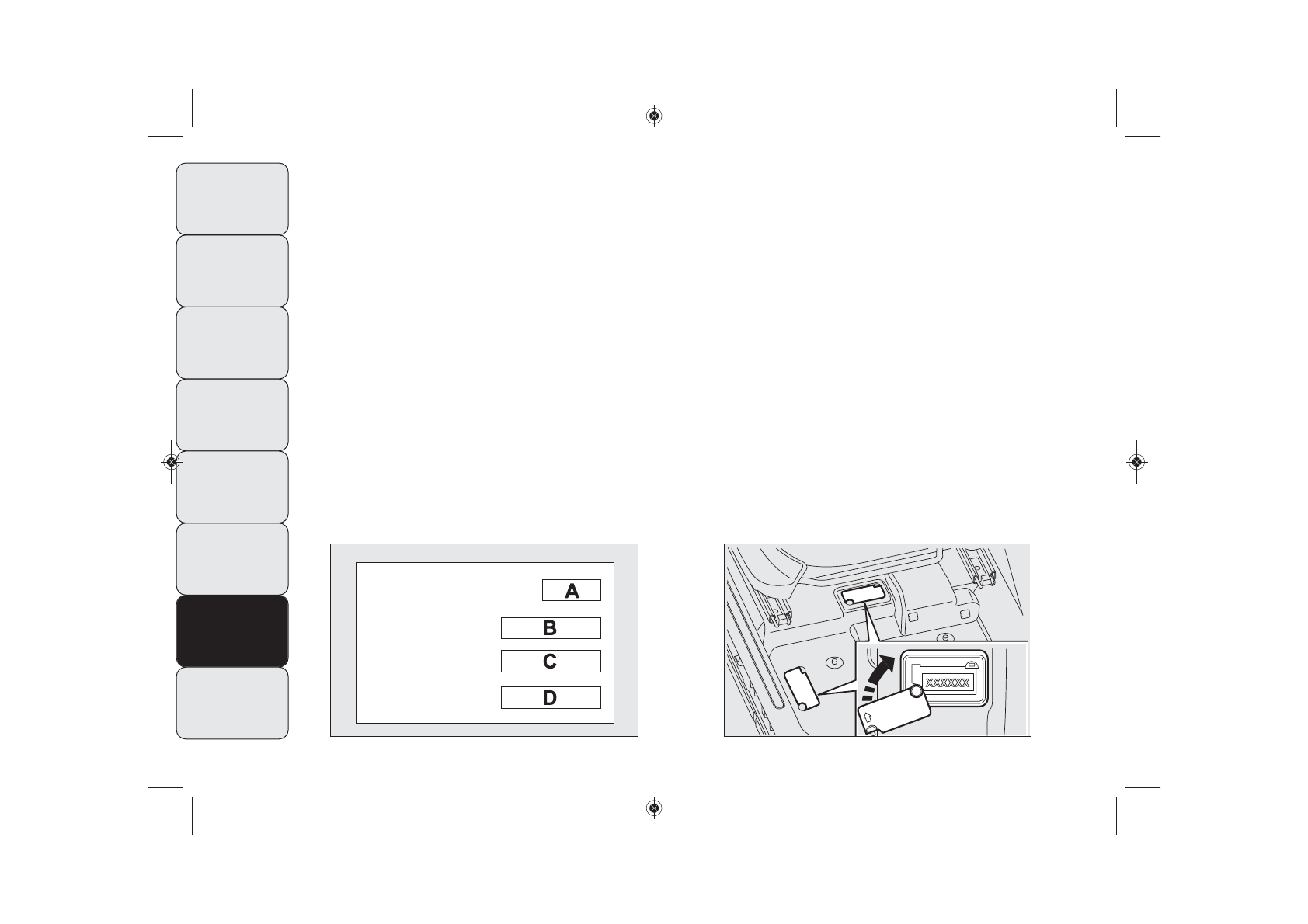 A

B

C

D

XXXXXX