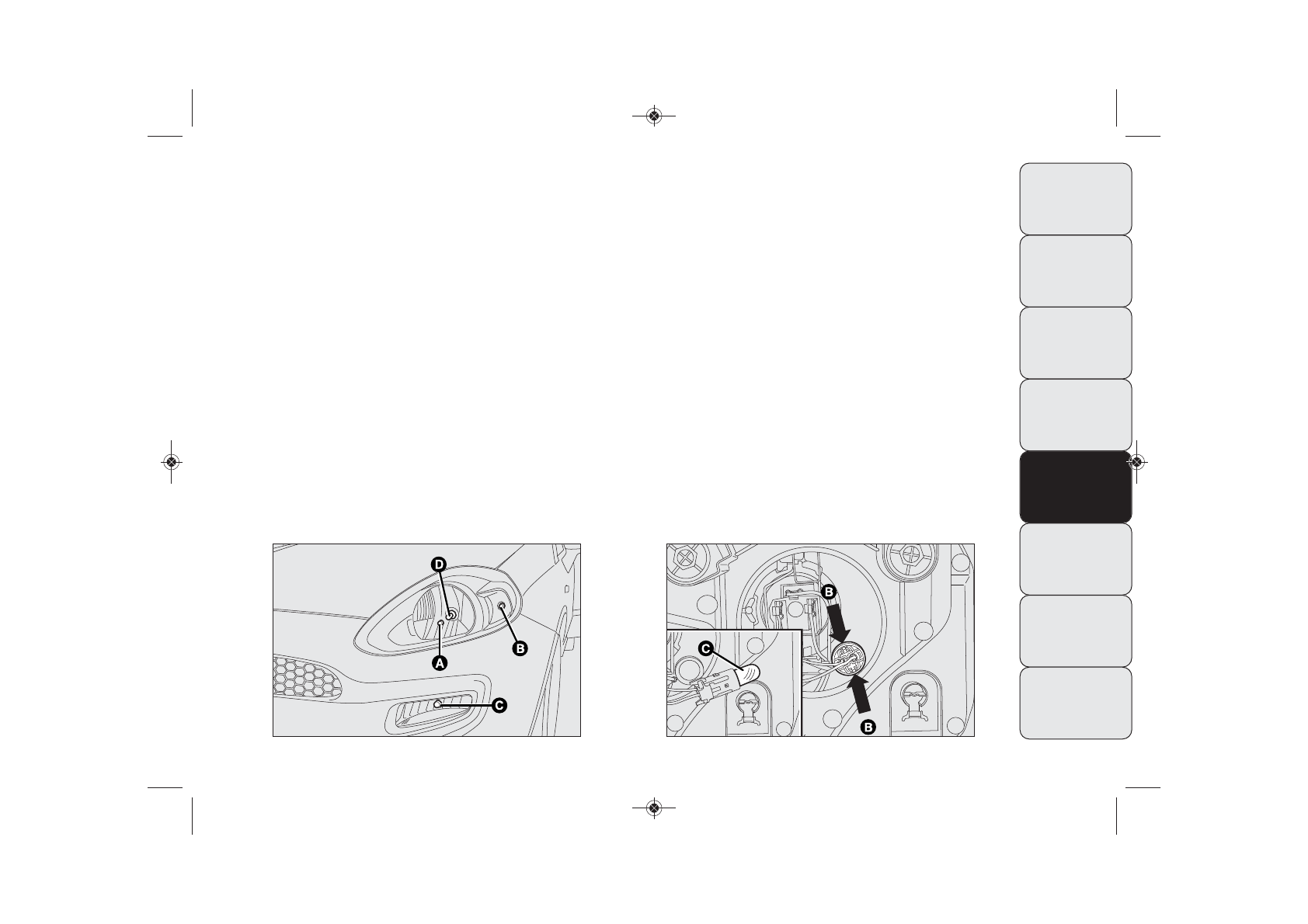 D

A

B

C

B

C

B