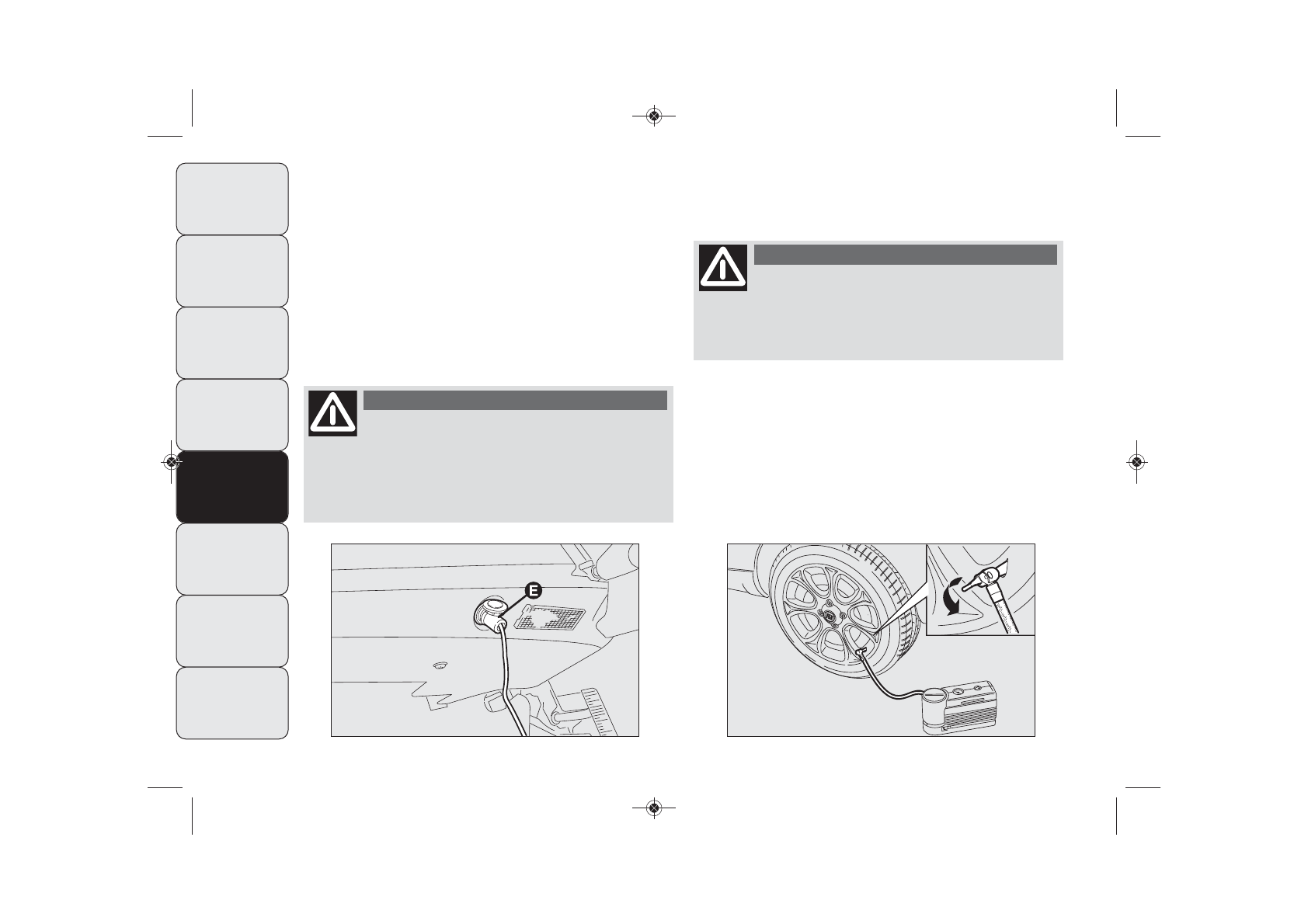 E