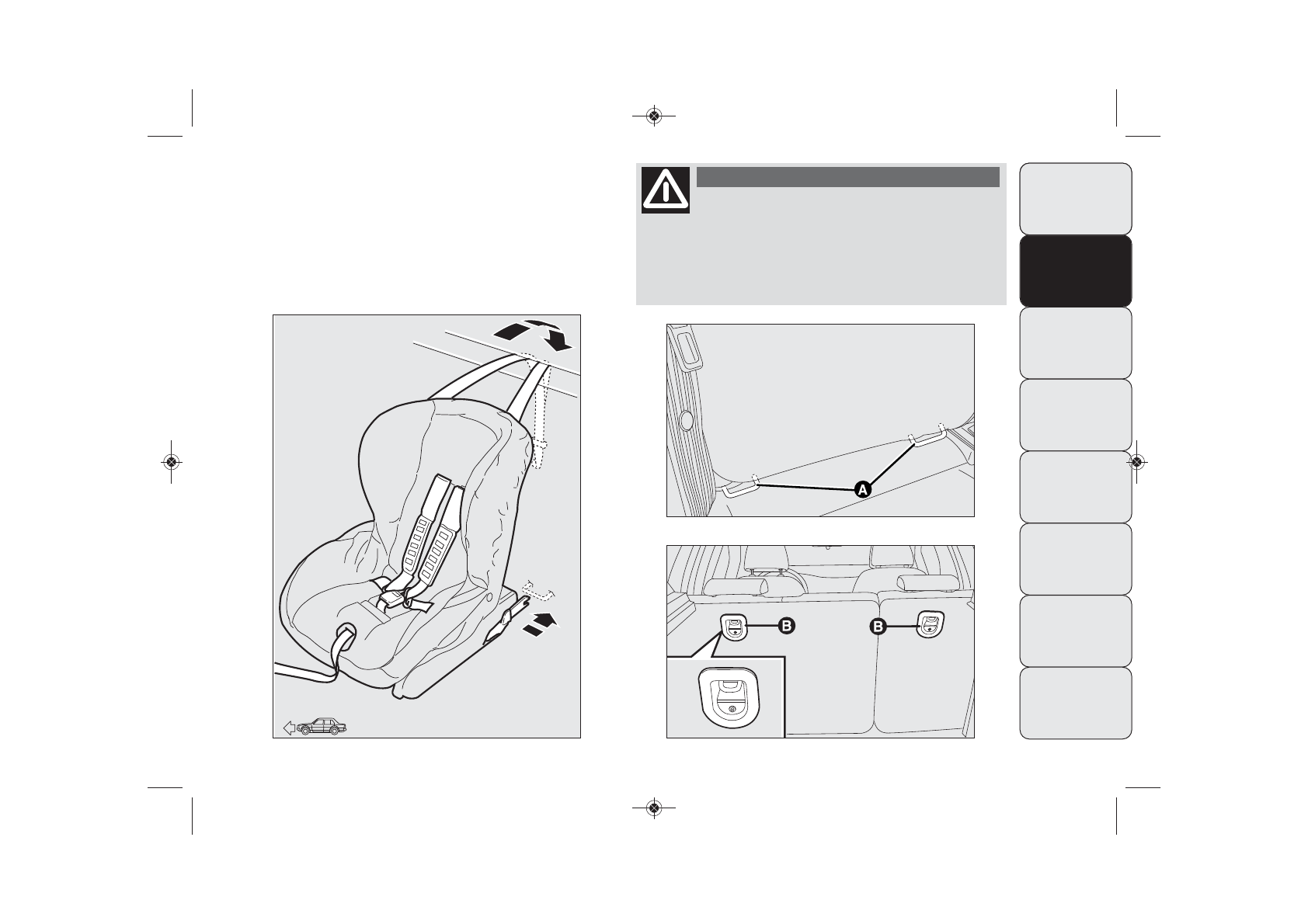 A

B

B