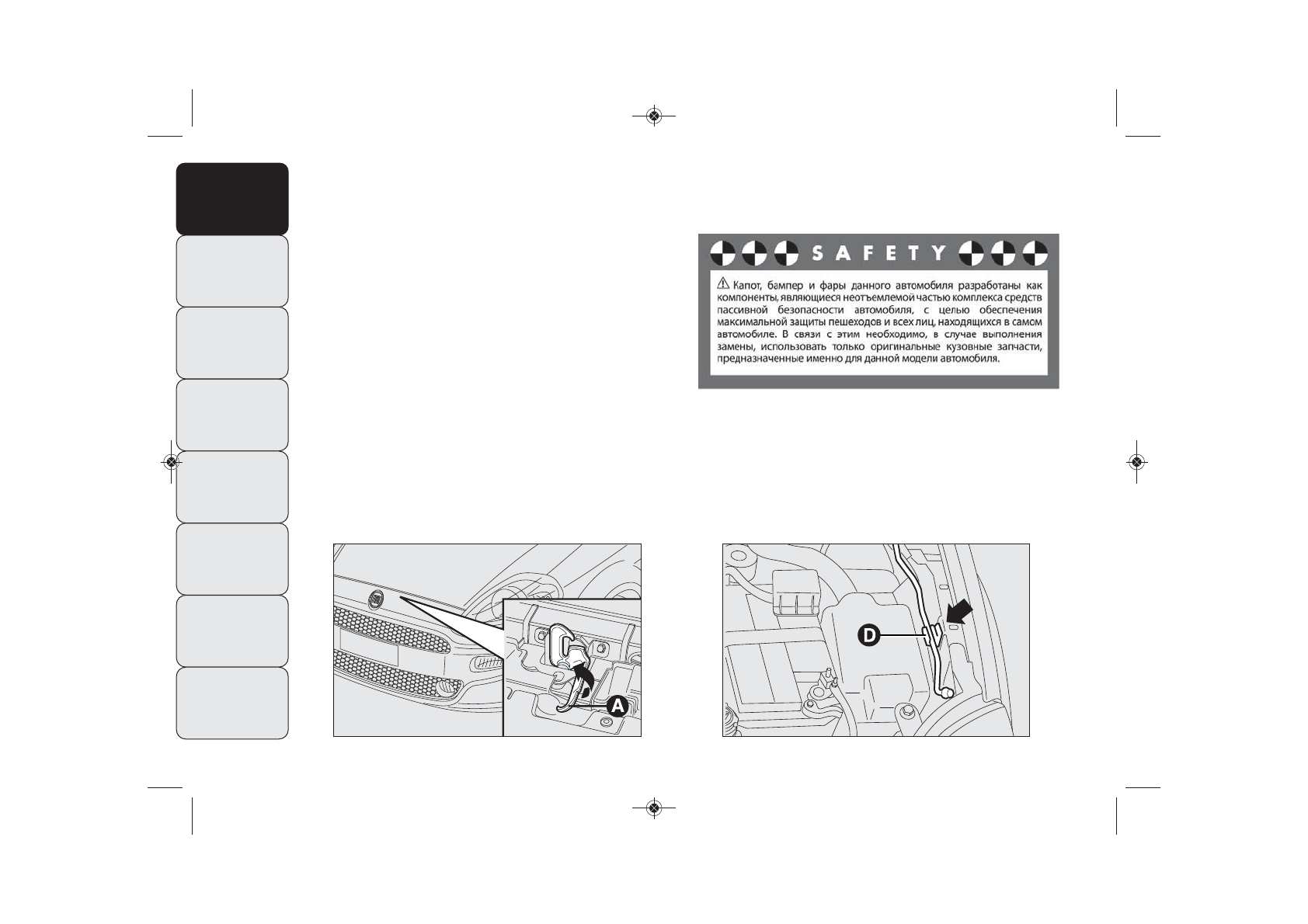 SAFETY

Капот, бампер и фары данного автомобиля разработаны как компоненты, являющиеся неотъемлемой частью комплекса средств пассивной безопасности автомобиля, с целью обеспечения максимальной защиты пешеходов и всех лиц, находящихся в самом автомобиле. В связи с этим необходимо, в случае выполнения замены, использовать только оригинальные кузовные запчасти, предназначенные именно для данной модели автомобиля.

A

D