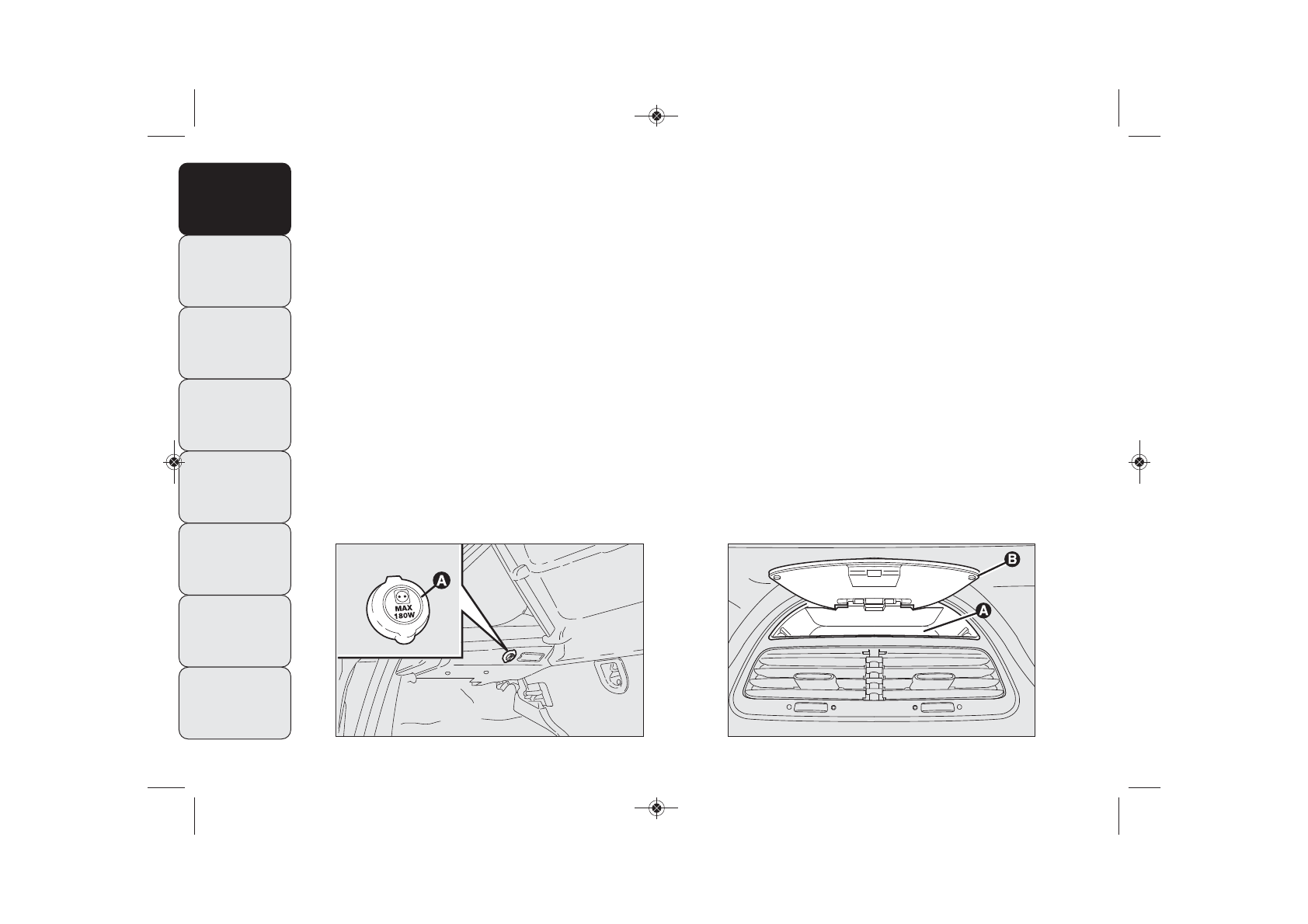 A
MAX
180W

B
A