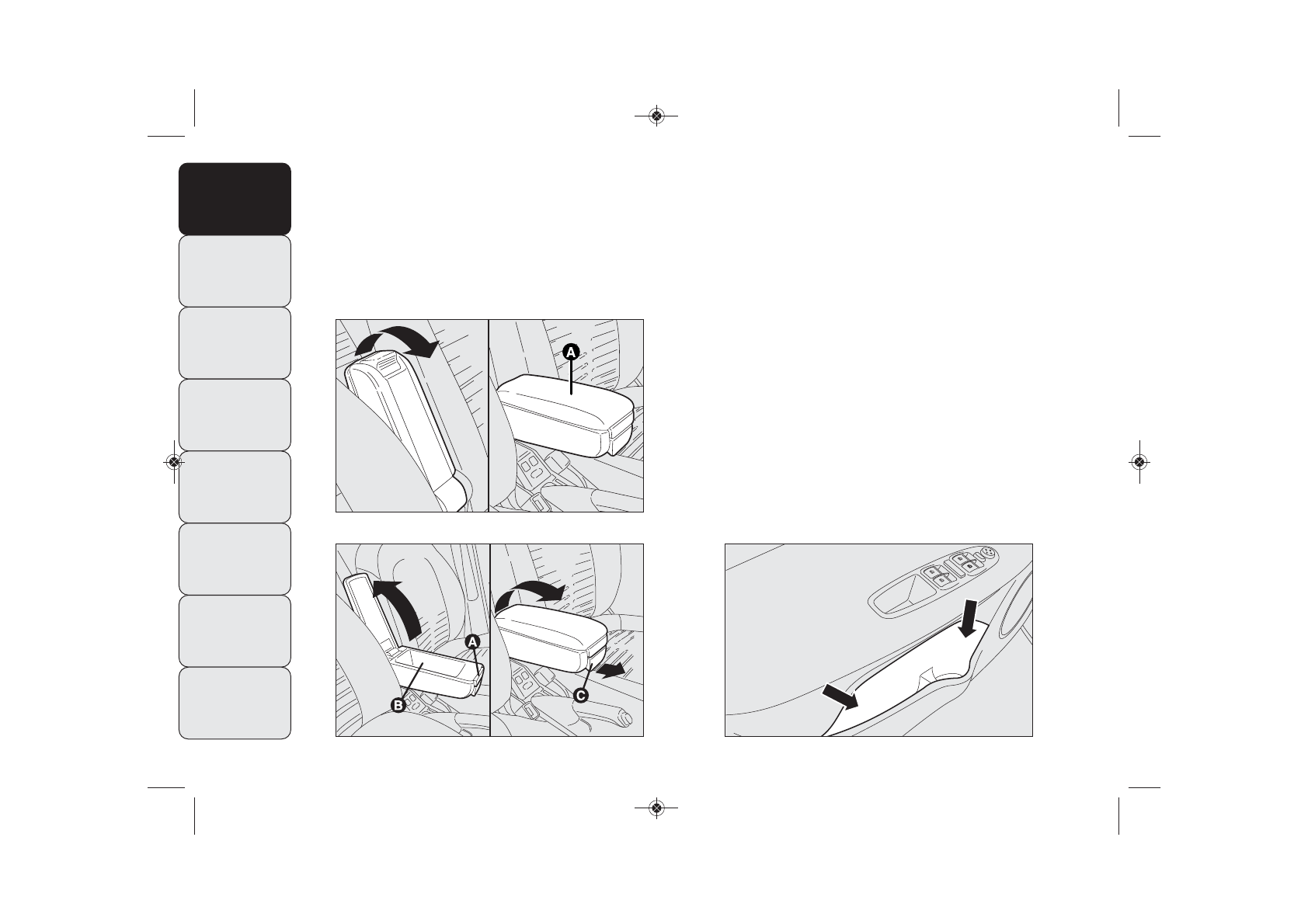 A

A

B

C