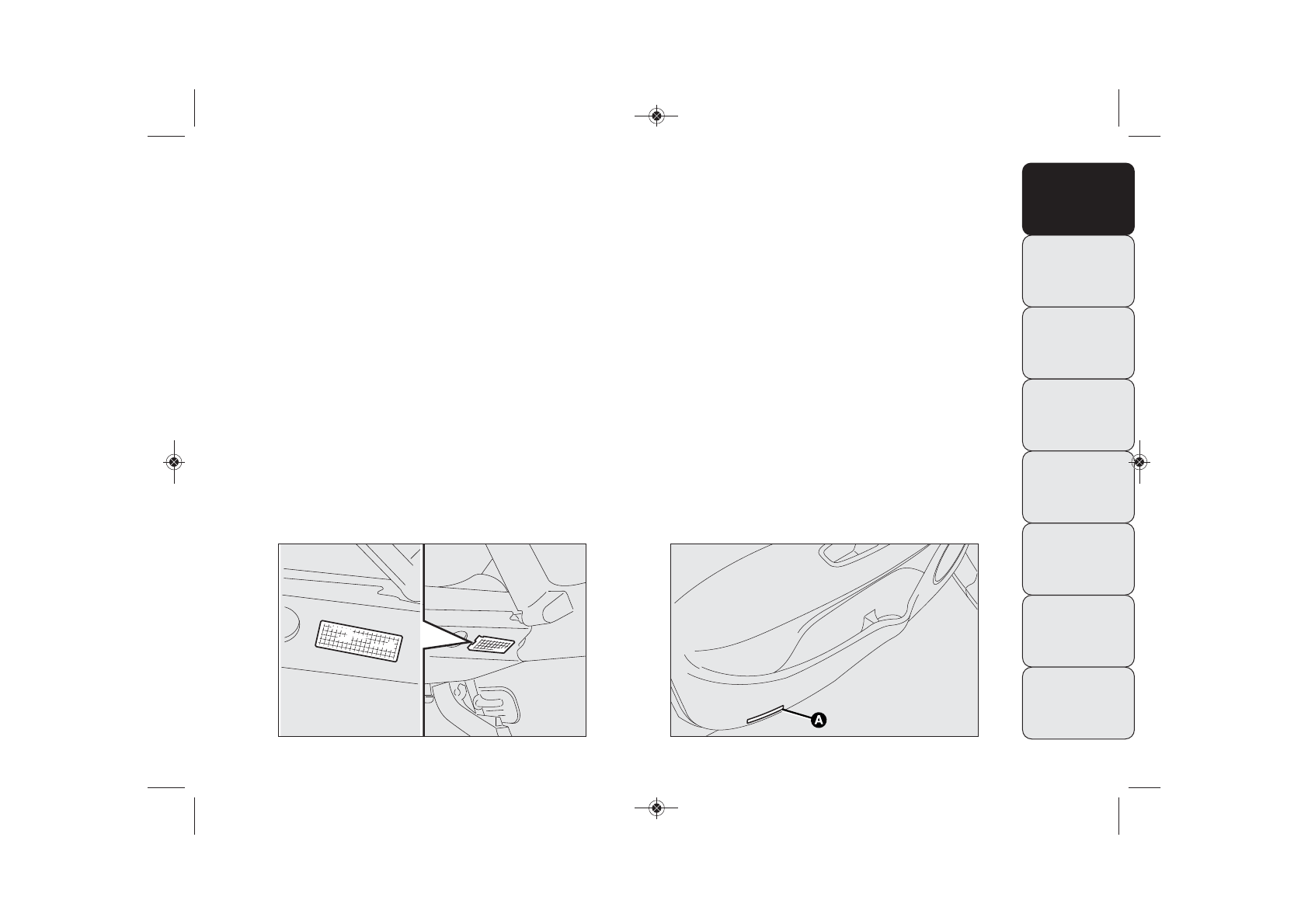 A