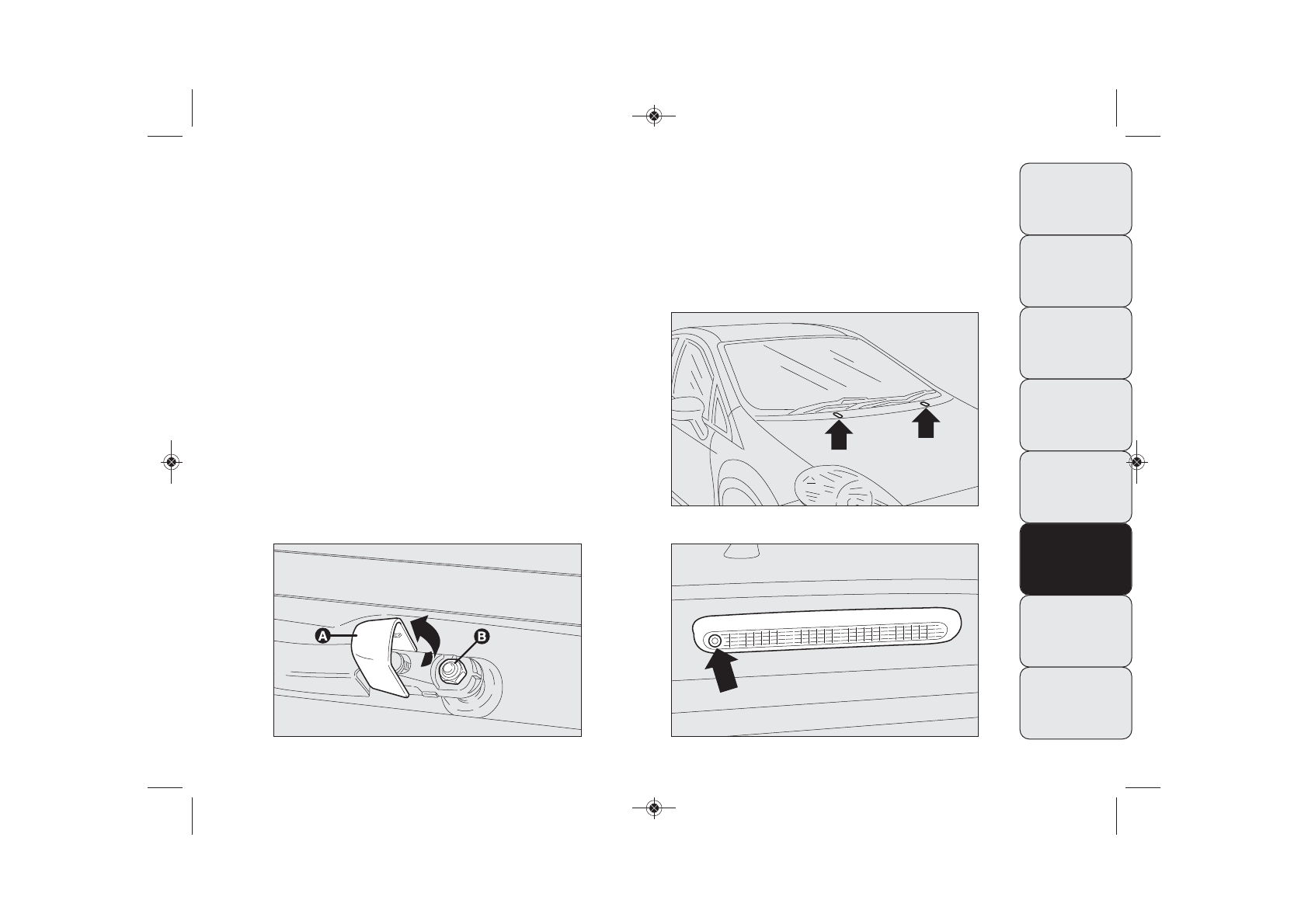 A

B