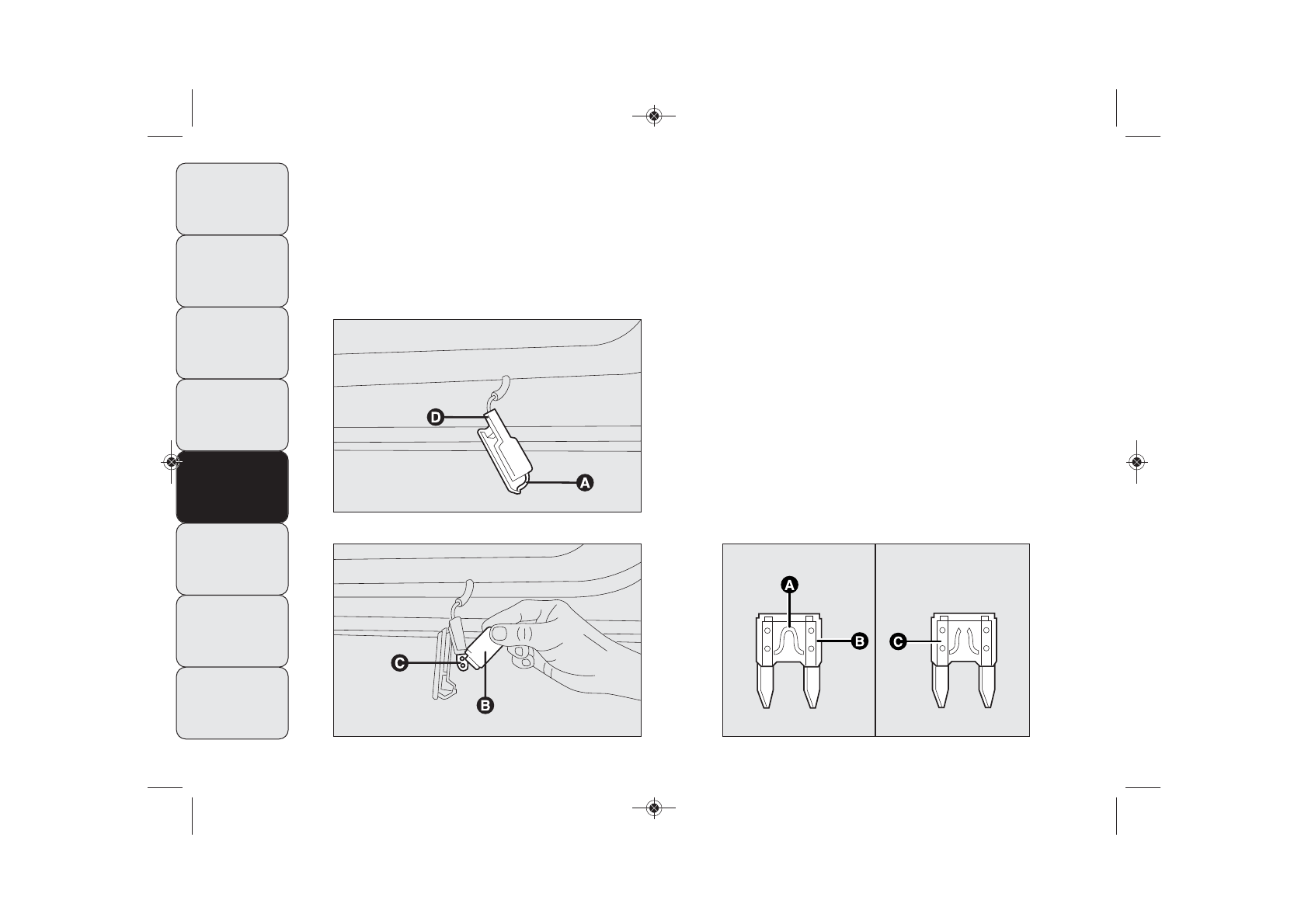 D

A

C

B

A

B

C