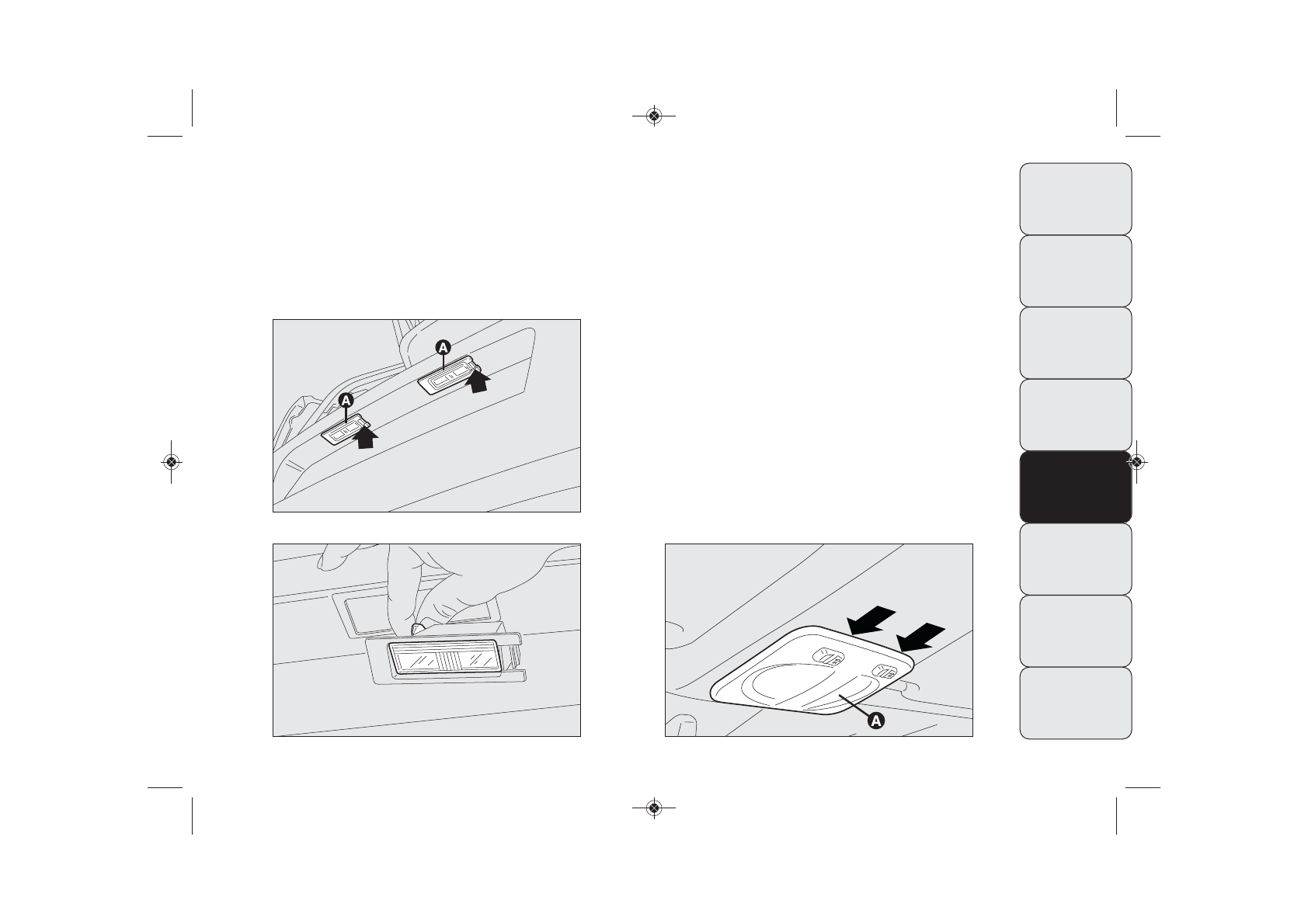 A
A

A