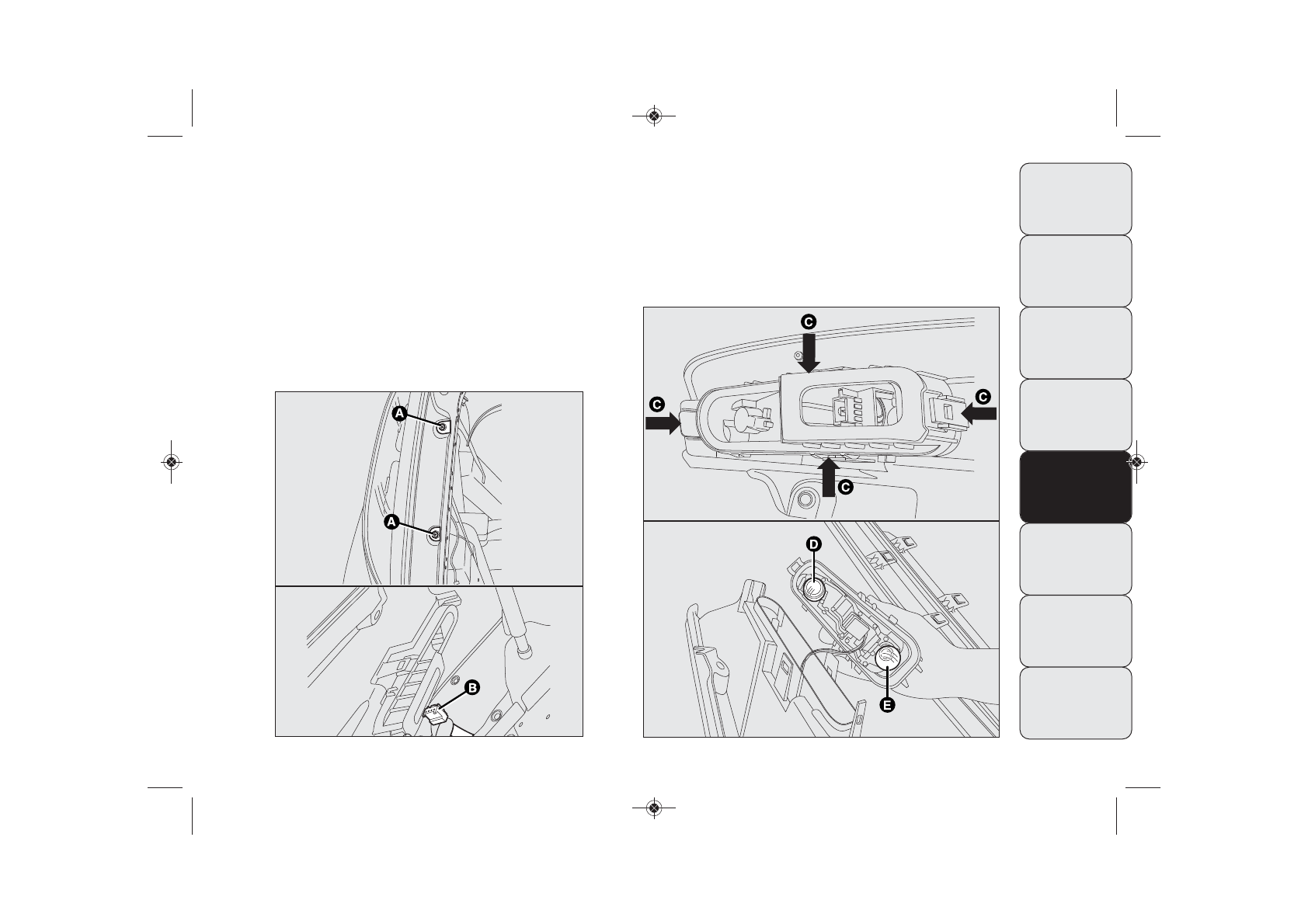 A

A

B

C

C

C

C

D

E