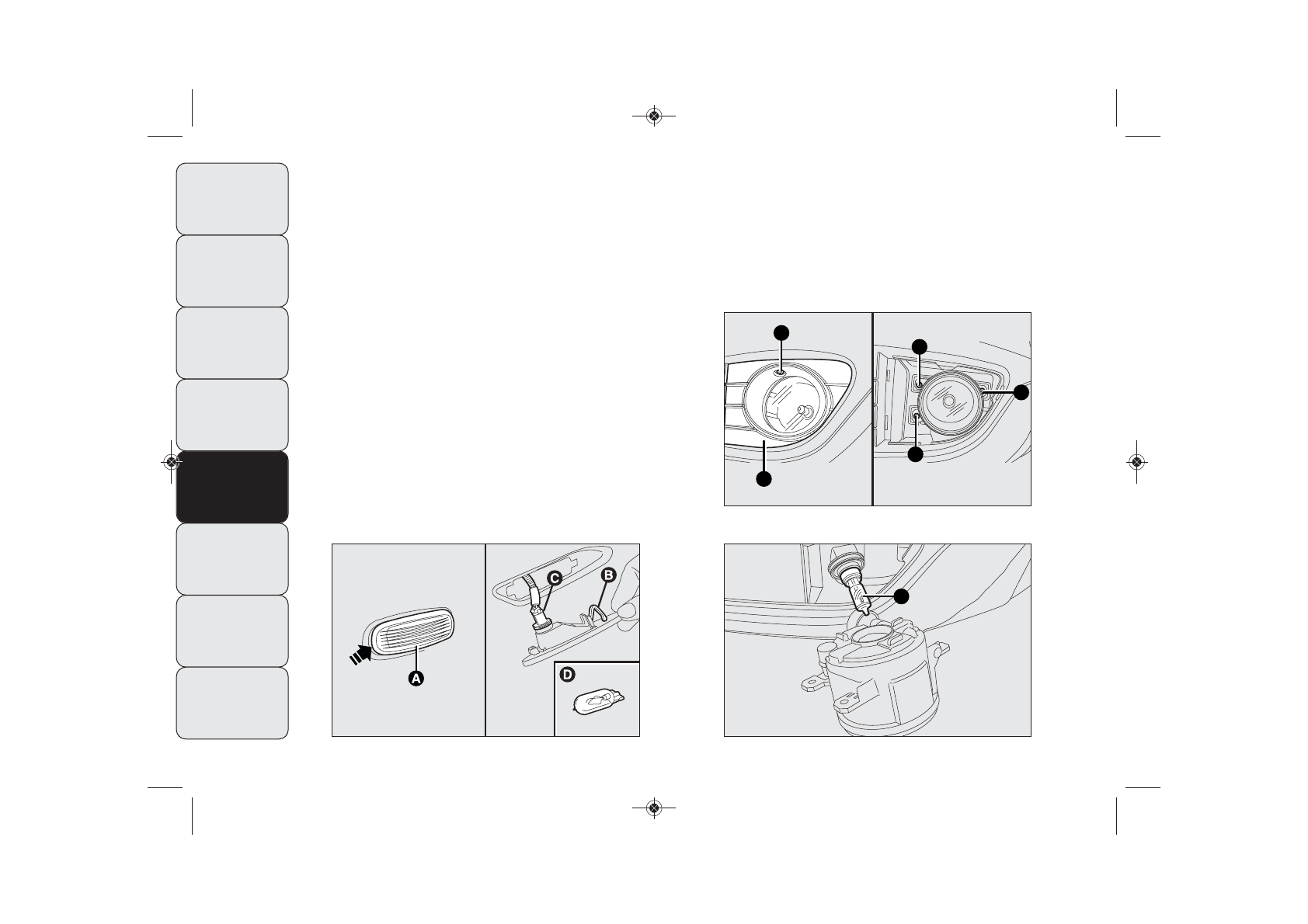 C

B

A

D