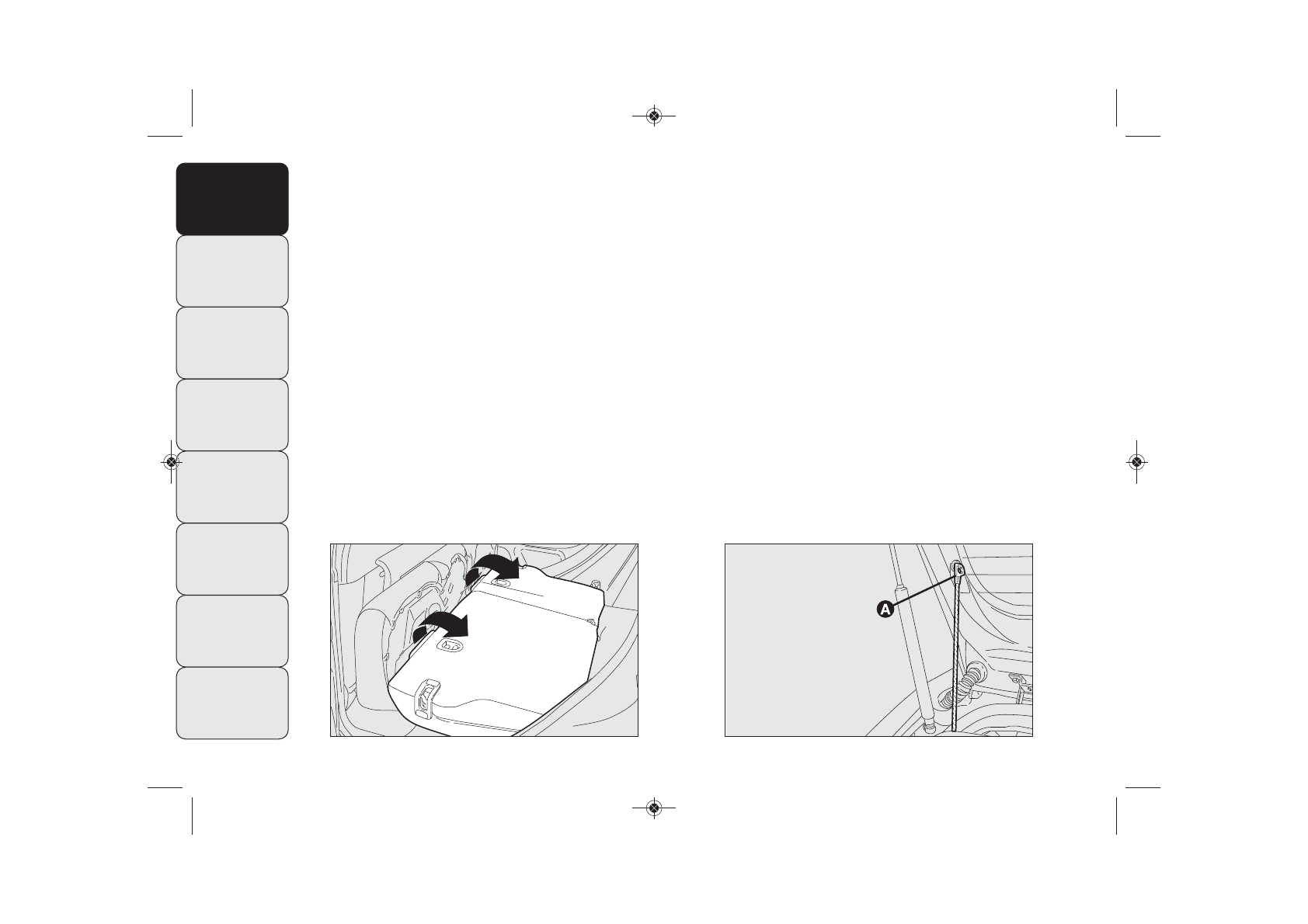 A