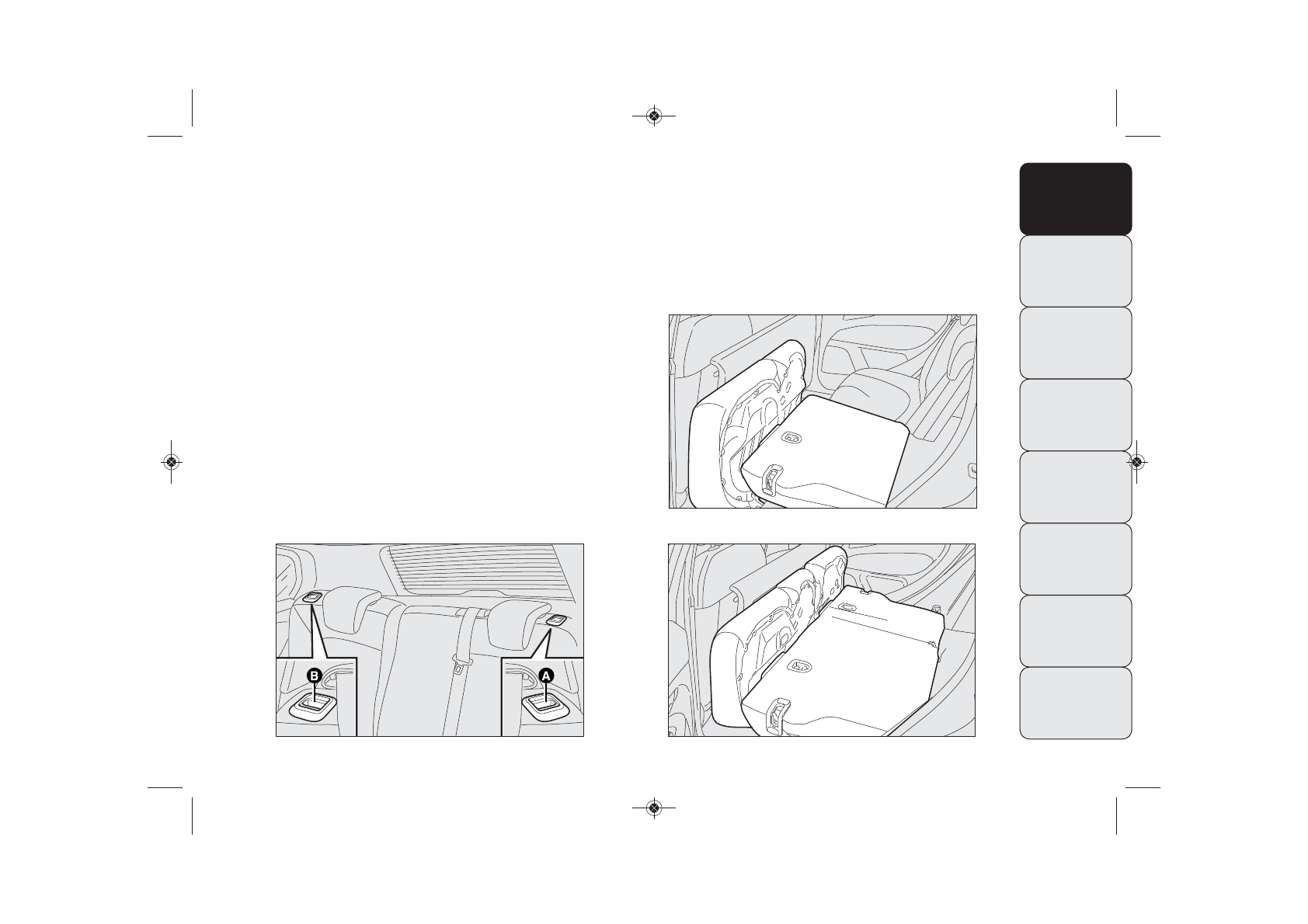 B

A