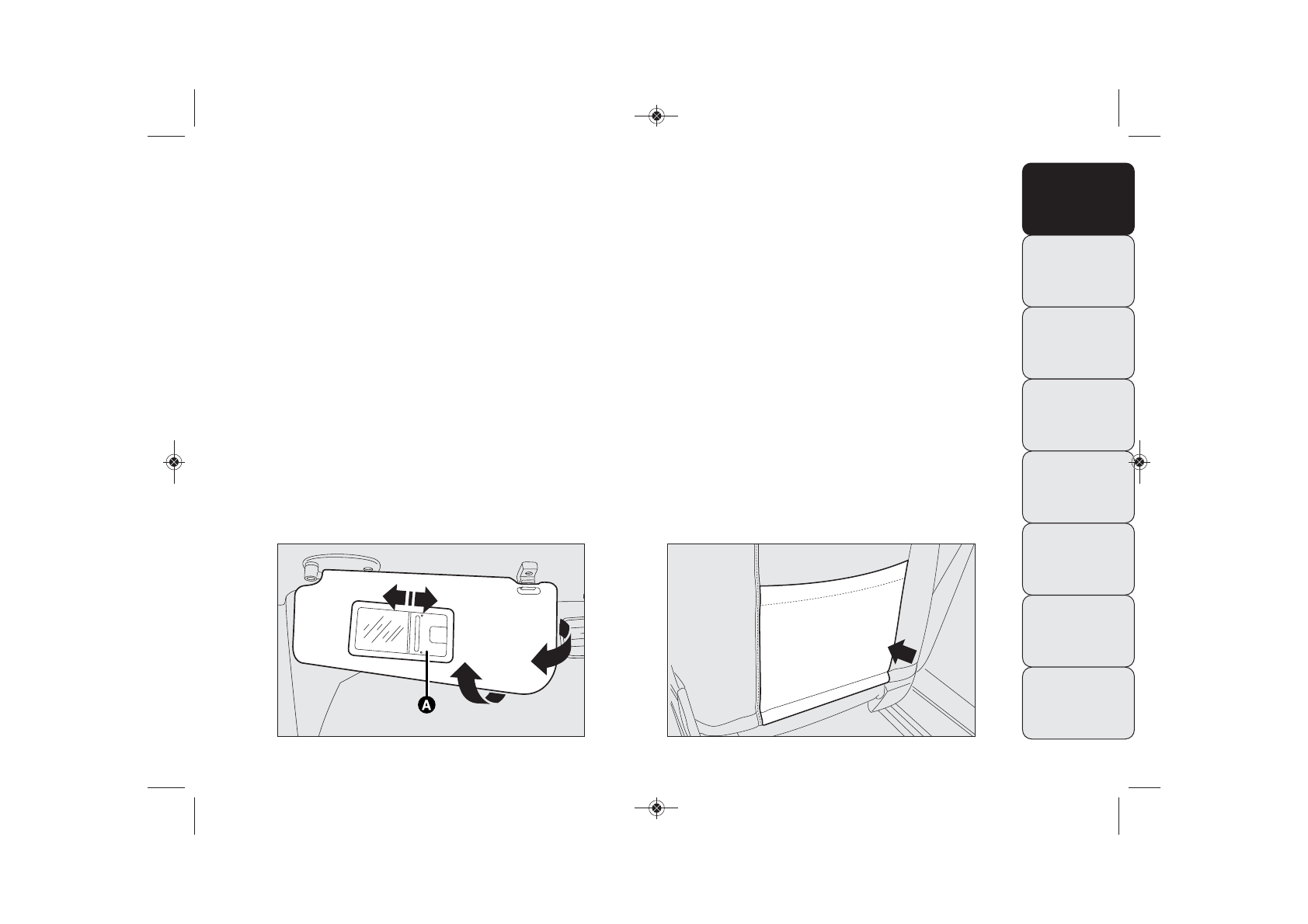 A