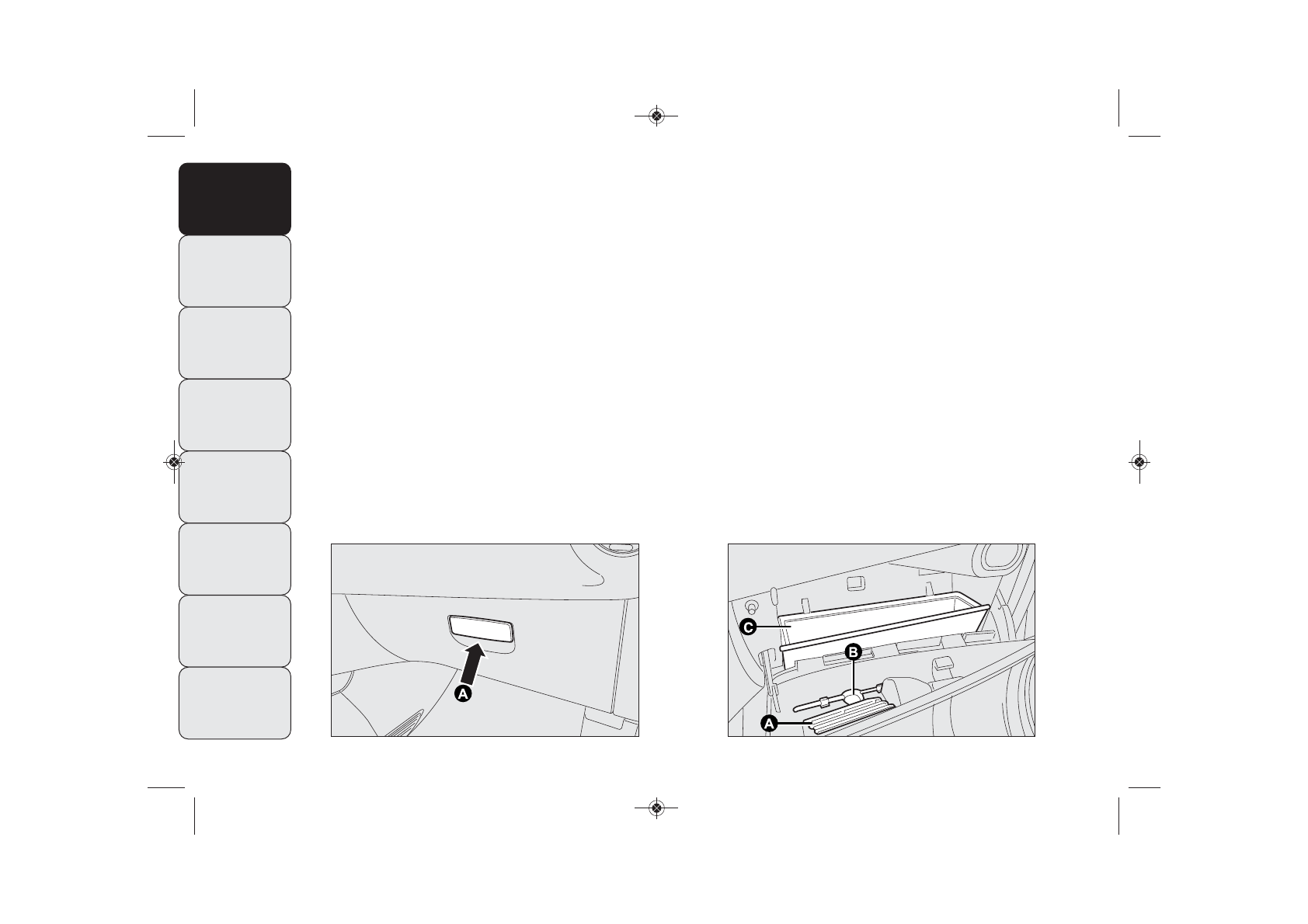 A

C
B
A