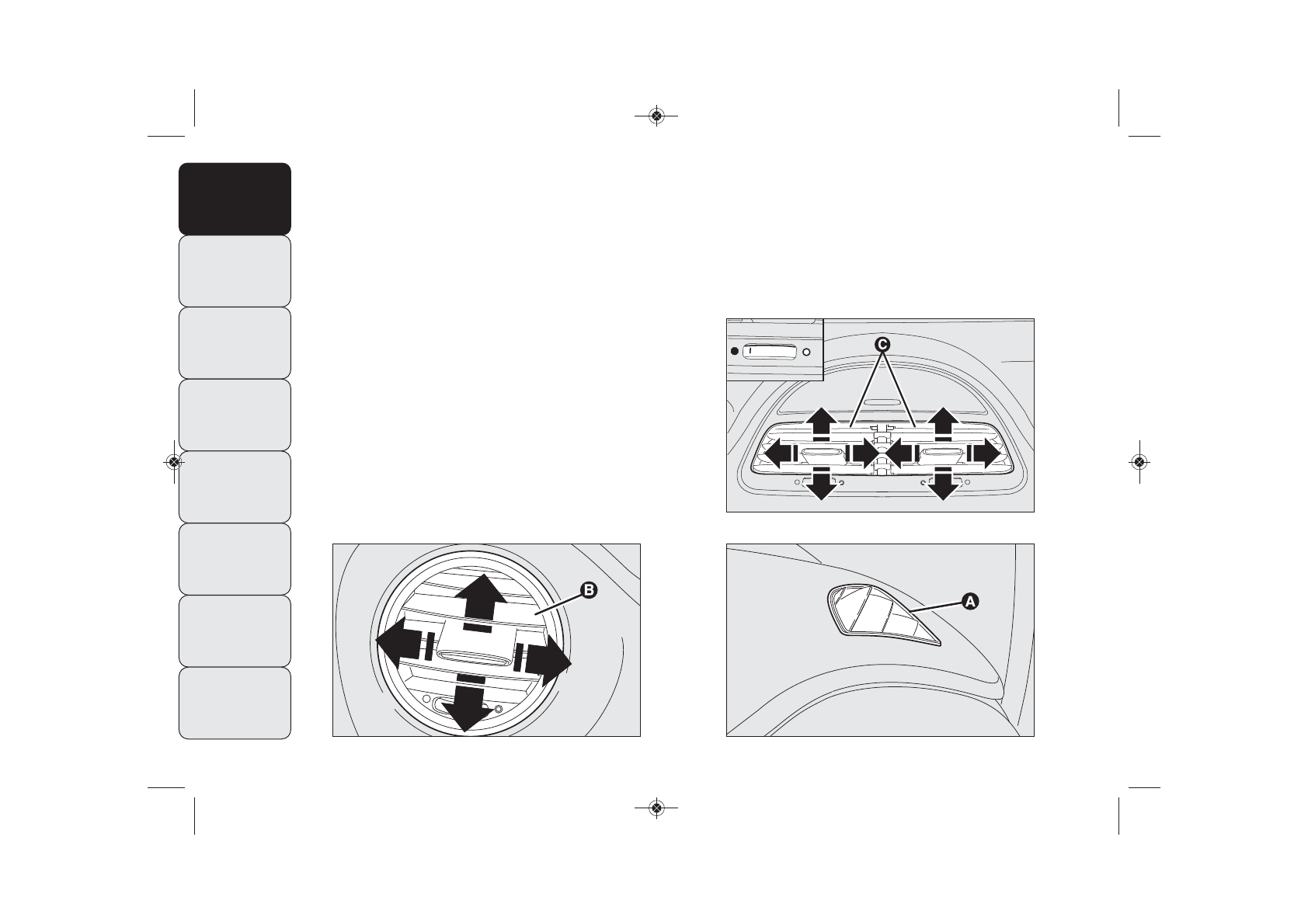 C

B

A